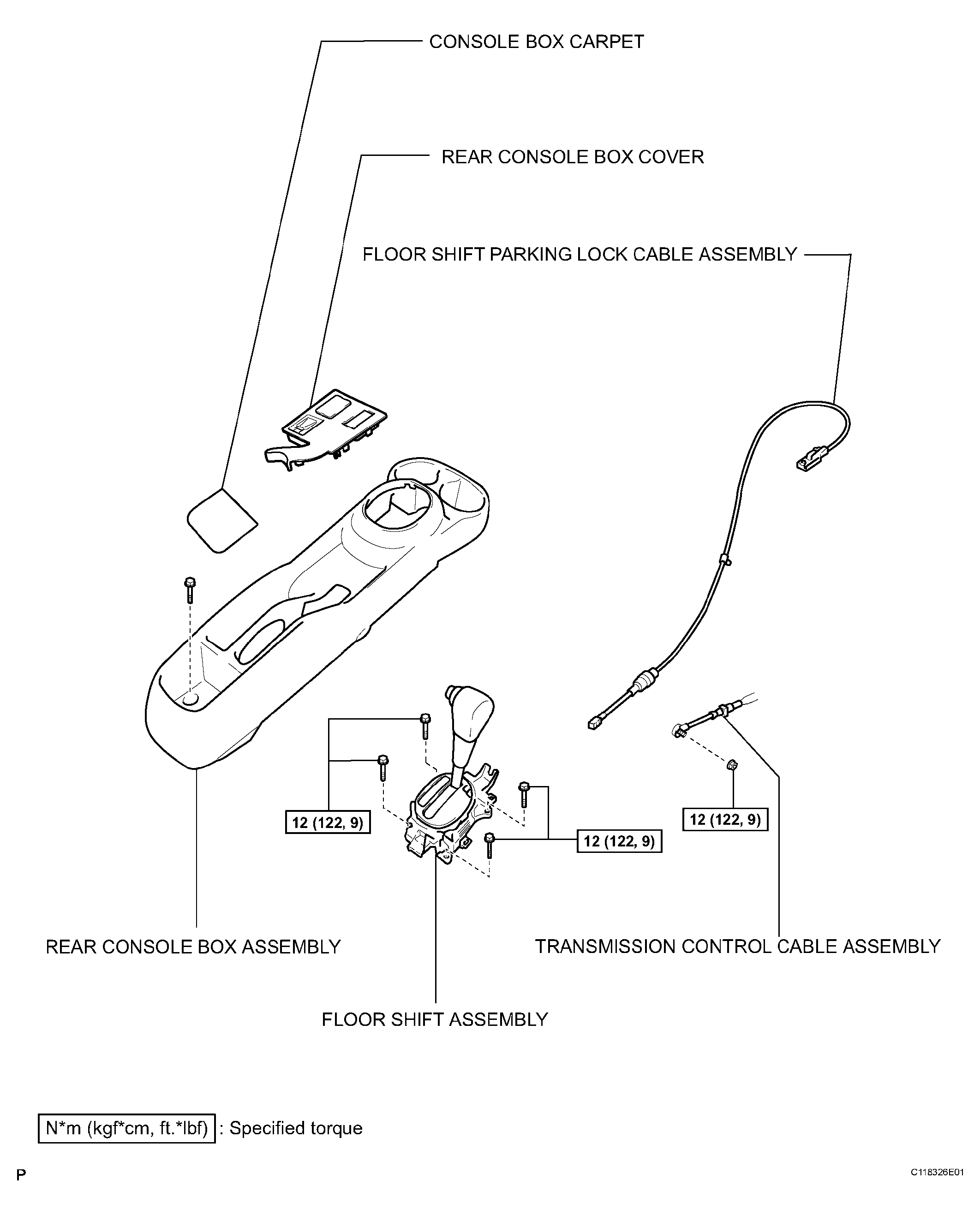 CONSOLE BOX CARPET

REAR CONSOLE BOX COVER

FLOOR SHIFT PARKING LOCK CABLE ASSEMBLY

12 (122, 9)

12 (122, 9)

12 (122, 9)

REAR CONSOLE BOX ASSEMBLY

TRANSMISSION CONTROL CABLE ASSEMBLY

FLOOR SHIFT ASSEMBLY

N*m (kgf*cm, ft.*lbf) : Specified torque

P

C118326E01