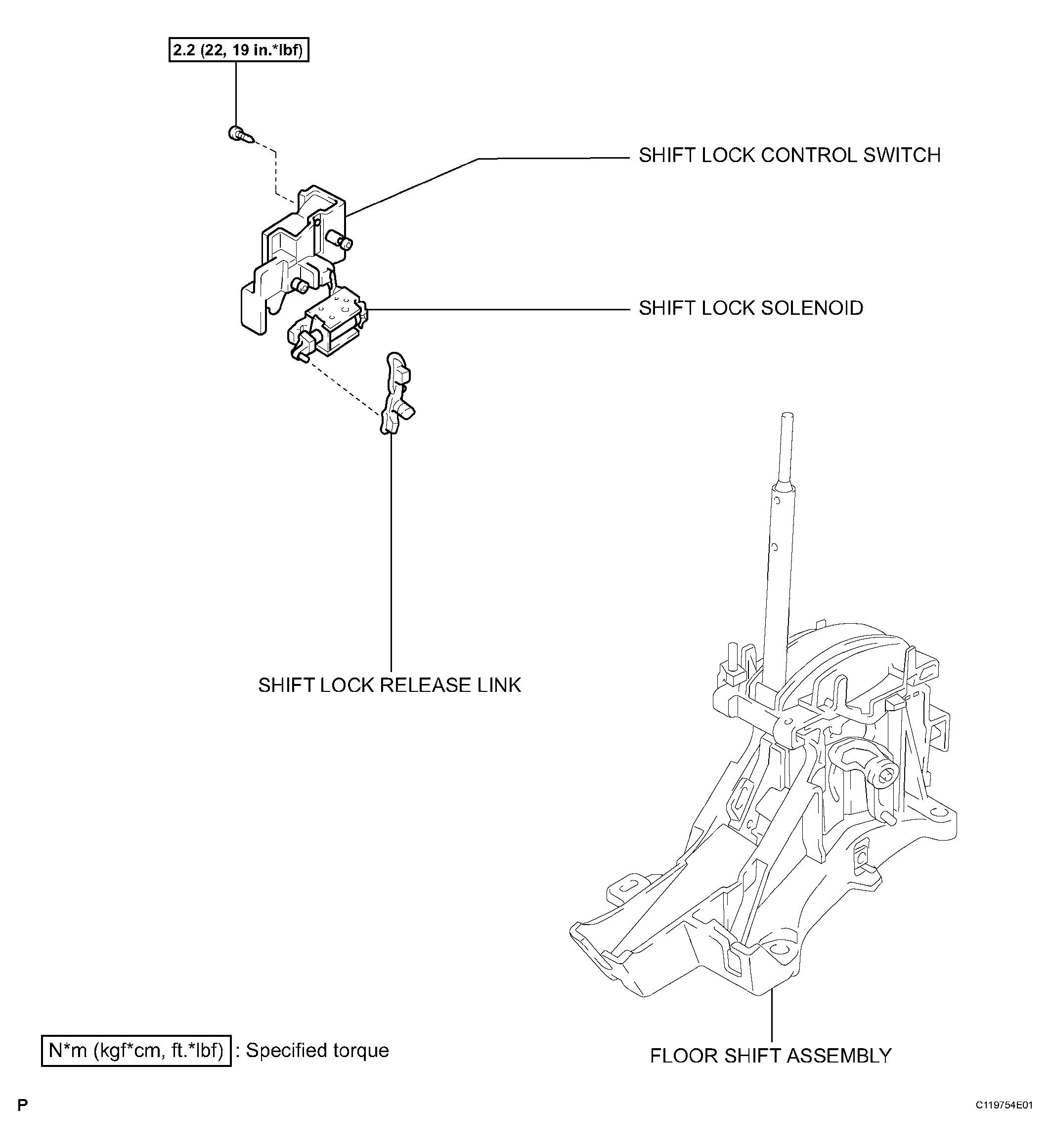 2.2 (22, 19 in.*lbf)

SHIFT LOCK CONTROL SWITCH

SHIFT LOCK SOLENOID

SHIFT LOCK RELEASE LINK

FLOOR SHIFT ASSEMBLY

N*m (kgf*cm, ft.*lbf) : Specified torque

P

C119754E01