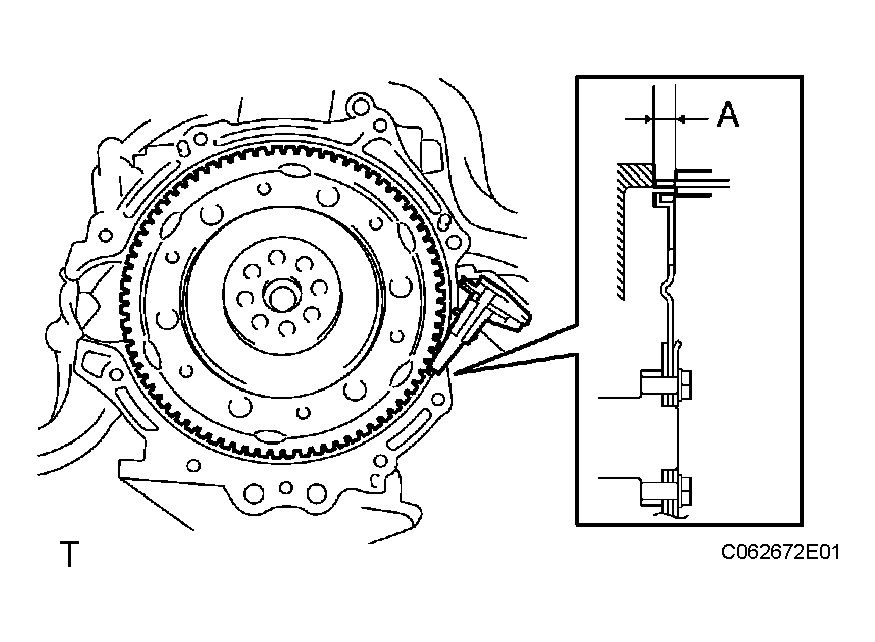 A

T

C062672E01