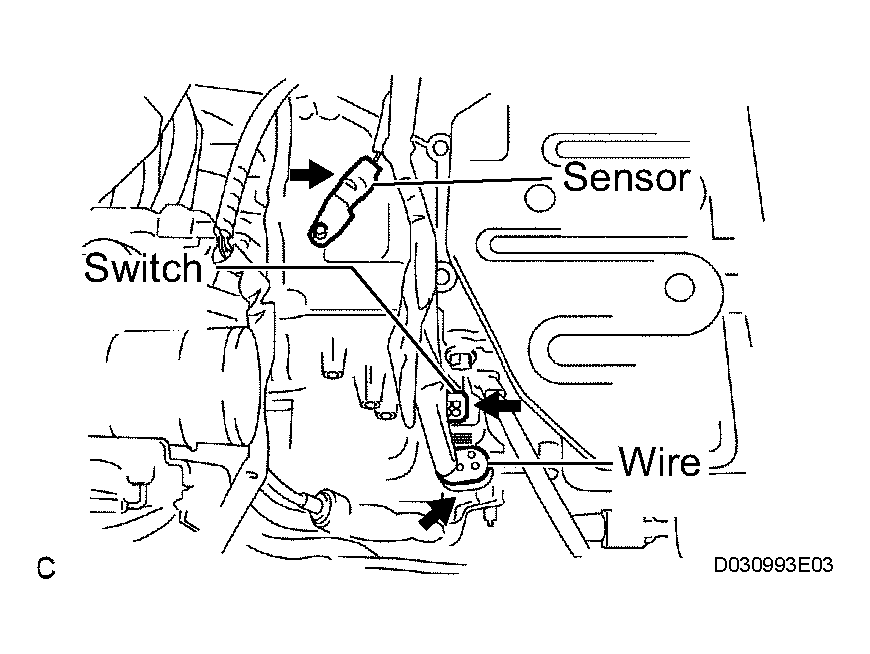 Sensor
Switch
Wire
C
D030993E03