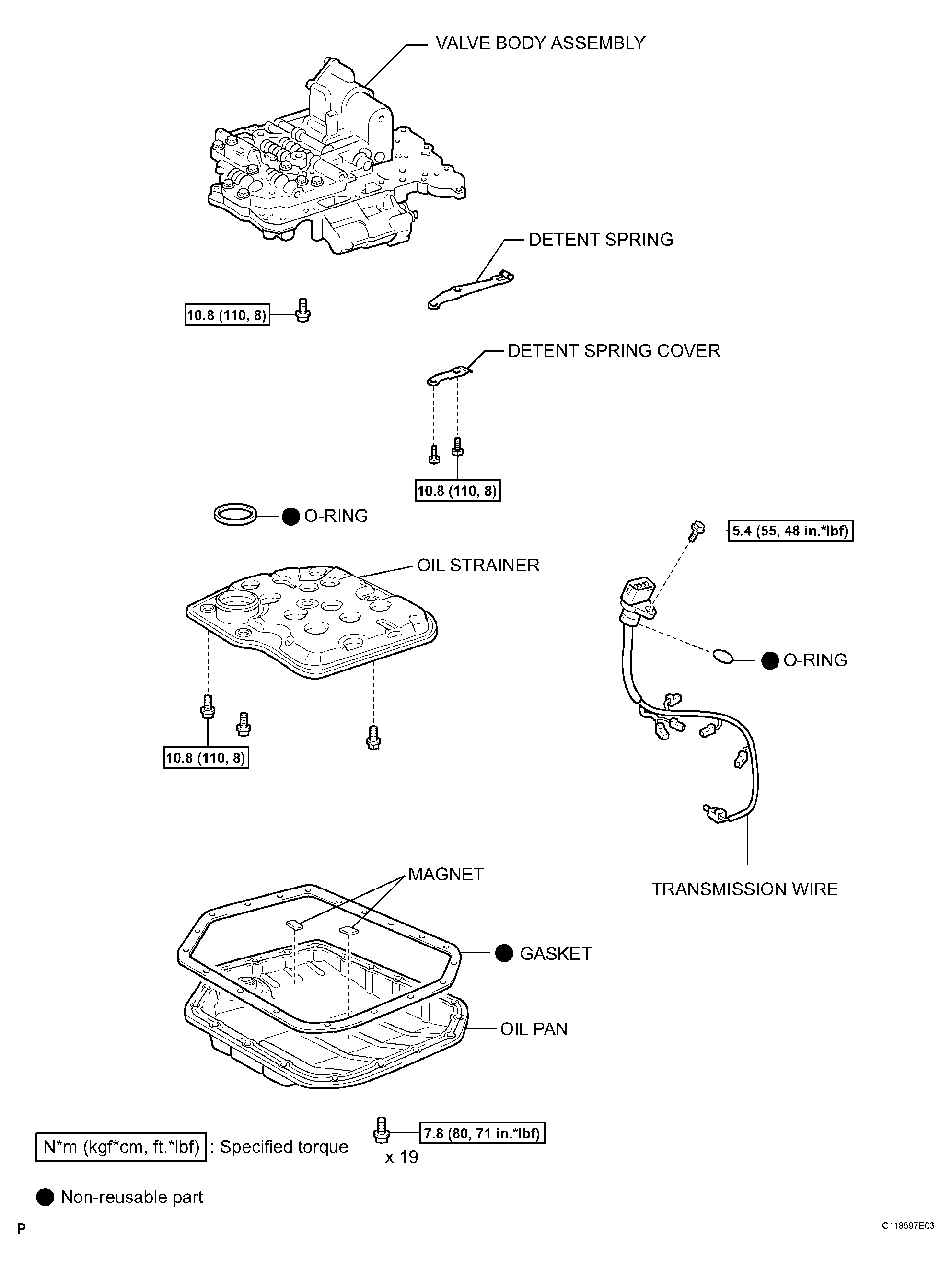 VALVE BODY ASSEMBLY

DETENT SPRING

10.8 (110, 8)

DETENT SPRING COVER

10.8 (110, 8)

O-RING

5.4 (55, 48 in.*lbf)

OIL STRAINER

O-RING

10.8 (110, 8)

MAGNET

TRANSMISSION WIRE

GASKET

OIL PAN

N*m (kgf*cm, ft.*lbf) : Specified torque

7.8 (80, 71 in.*lbf)

x 19

Non-reusable part

P

C118597E03