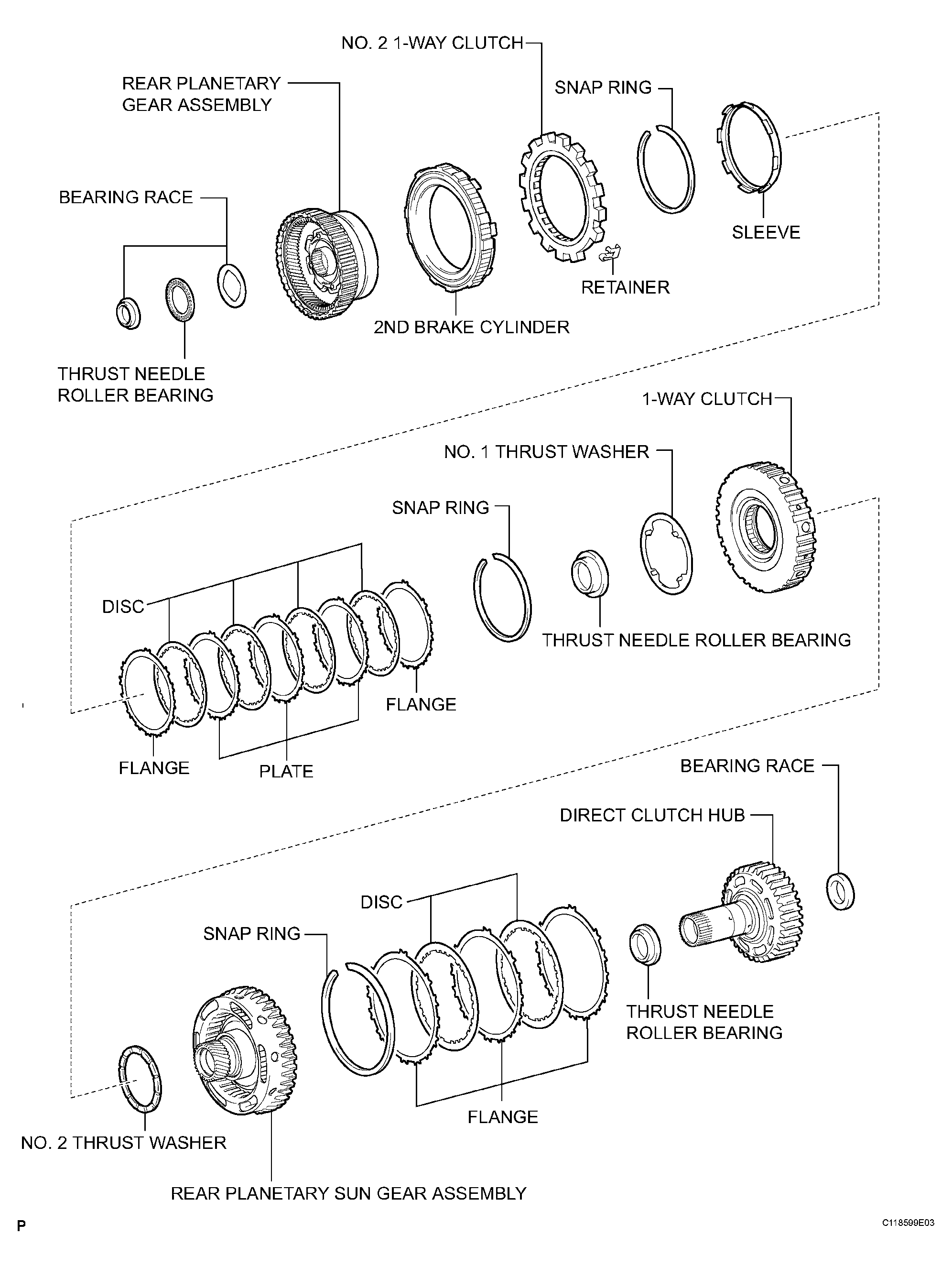 NO. 2 1-WAY CLUTCH

REAR PLANETARY GEAR ASSEMBLY

SNAP RING

BEARING RACE

SLEEVE

RETAINER

2ND BRAKE CYLINDER

THRUST NEEDLE ROLLER BEARING

1-WAY CLUTCH

NO. 1 THRUST WASHER

SNAP RING

DISC

THRUST NEEDLE ROLLER BEARING

FLANGE

FLANGE

PLATE

BEARING RACE

DIRECT CLUTCH HUB

DISC

SNAP RING

THRUST NEEDLE ROLLER BEARING

FLANGE

NO. 2 THRUST WASHER

REAR PLANETARY SUN GEAR ASSEMBLY

P

C118599E03