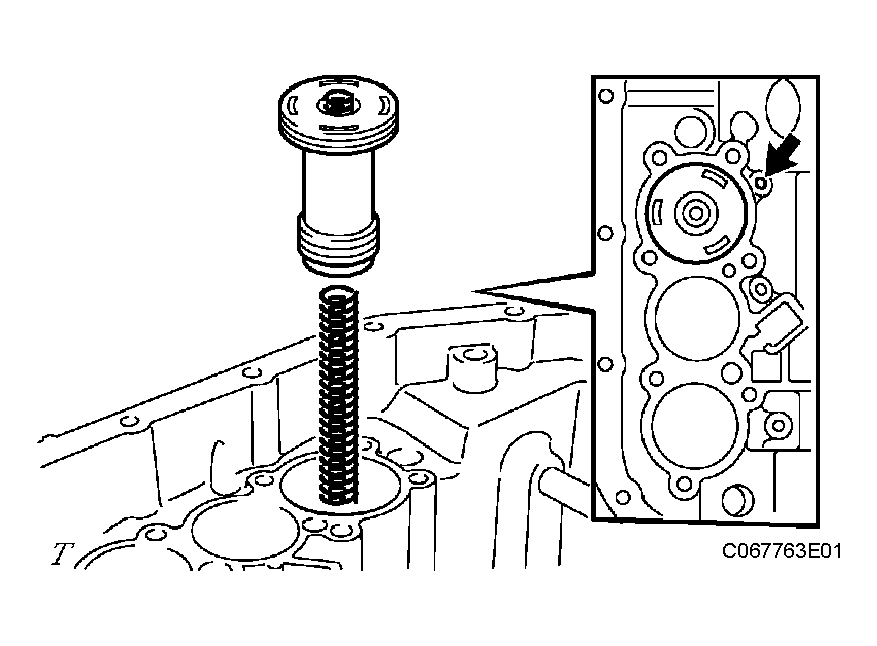 T

C067763E01