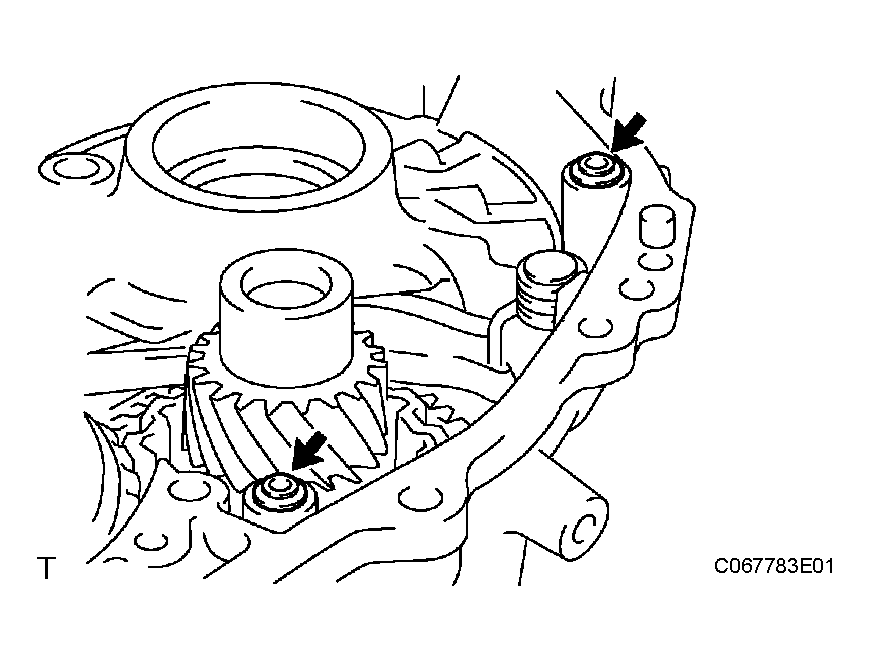 T

C067783E01