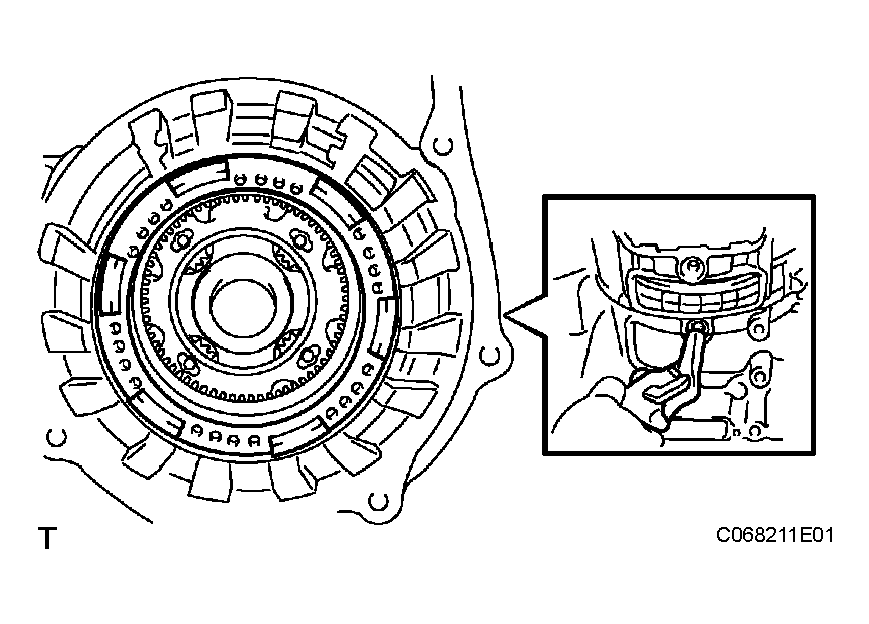 T

C068211E01