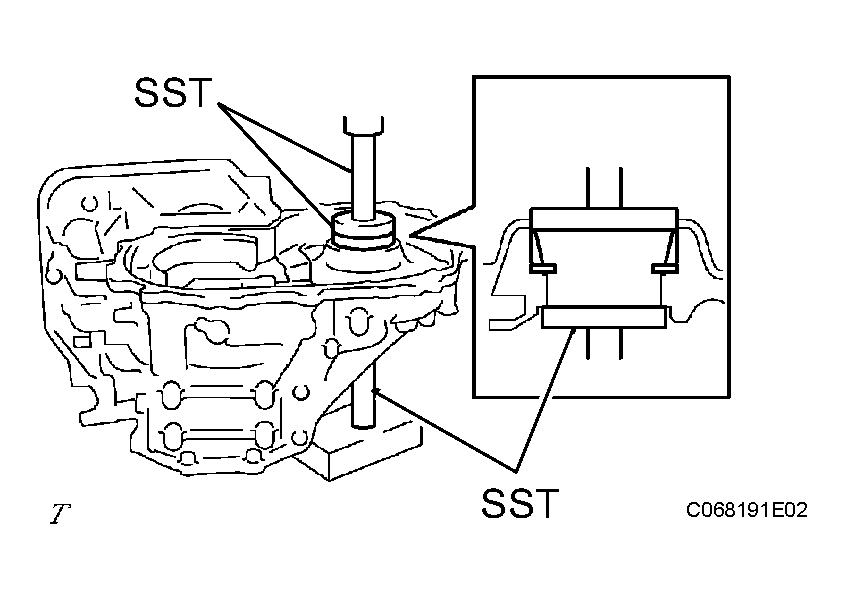 SST

SST

T

C068191E02