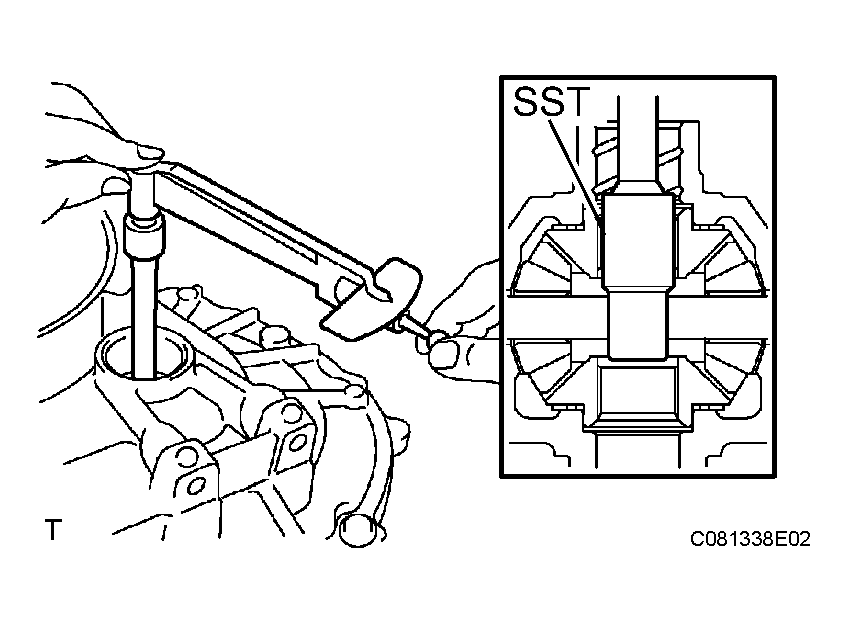 SST

T

C081338E02