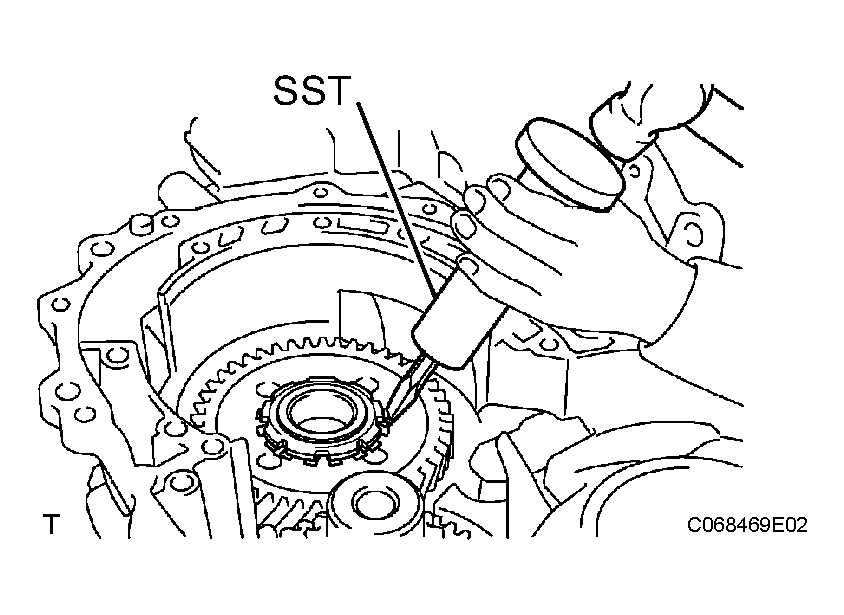 SST

T

C068469E02