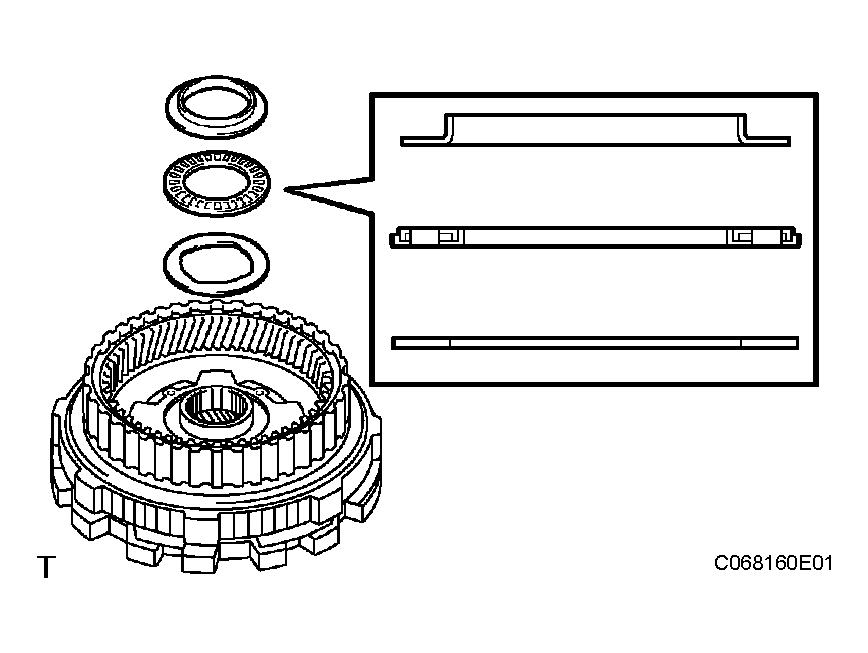 T

C068160E01