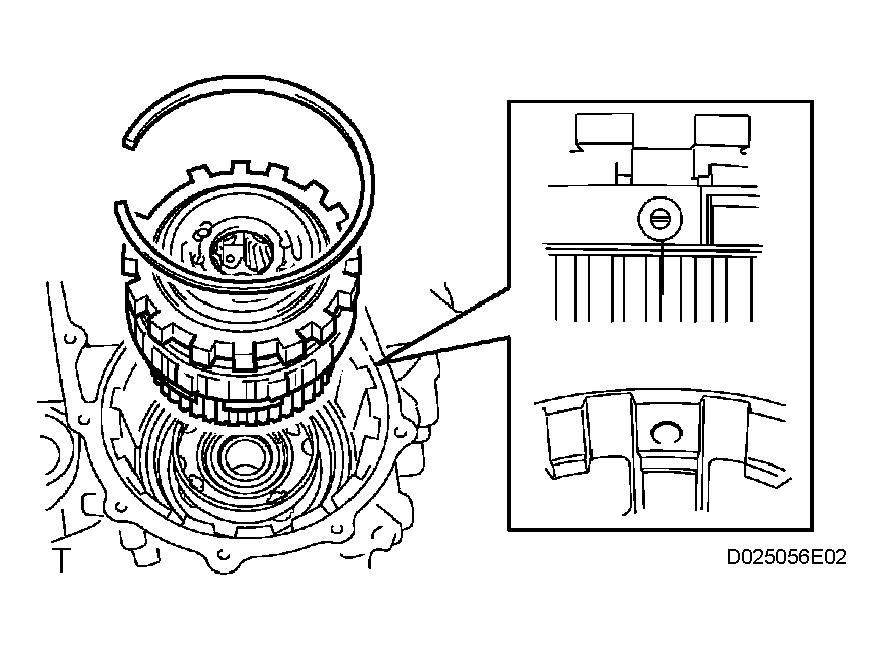 T

D025056E02