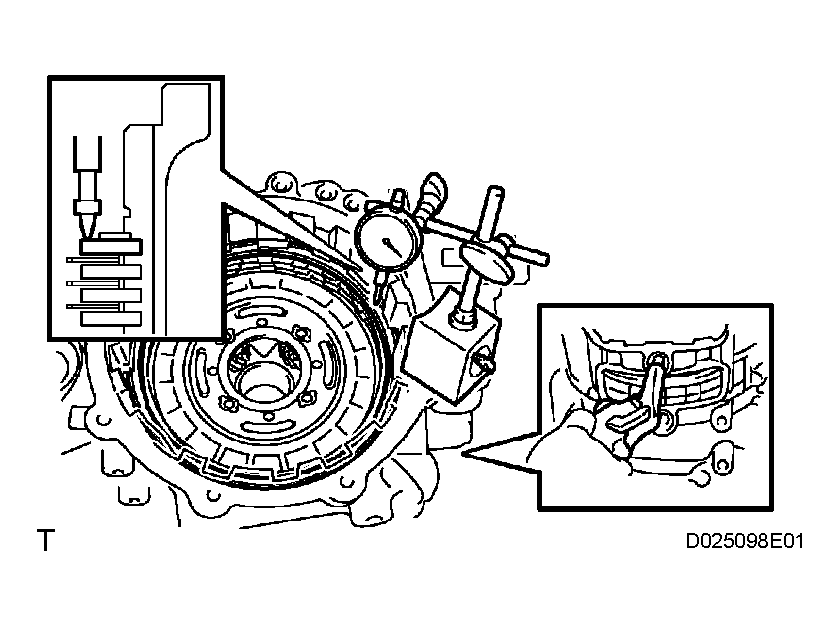 T

D025098E01