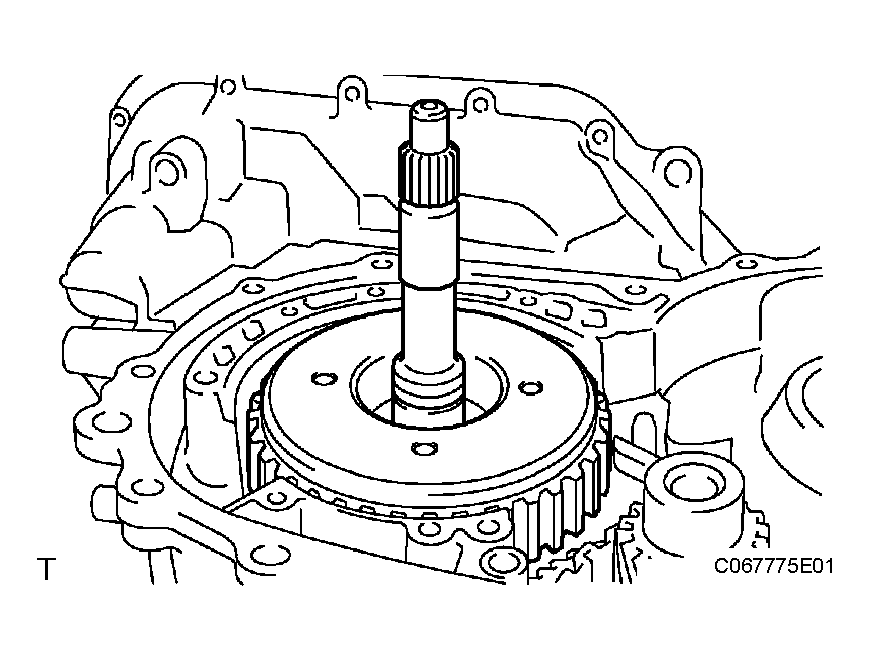 T

C067775E01