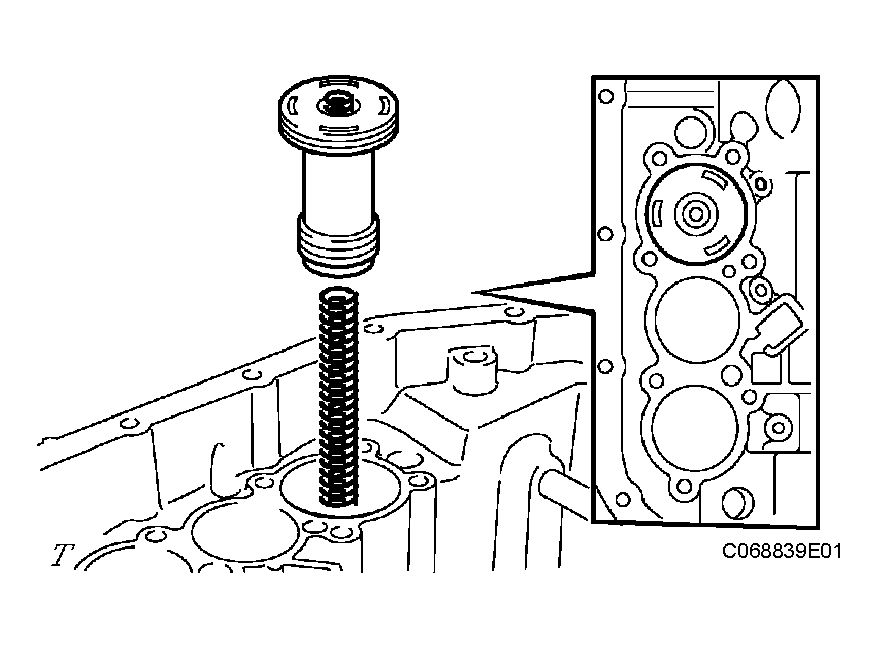 T

C068839E01