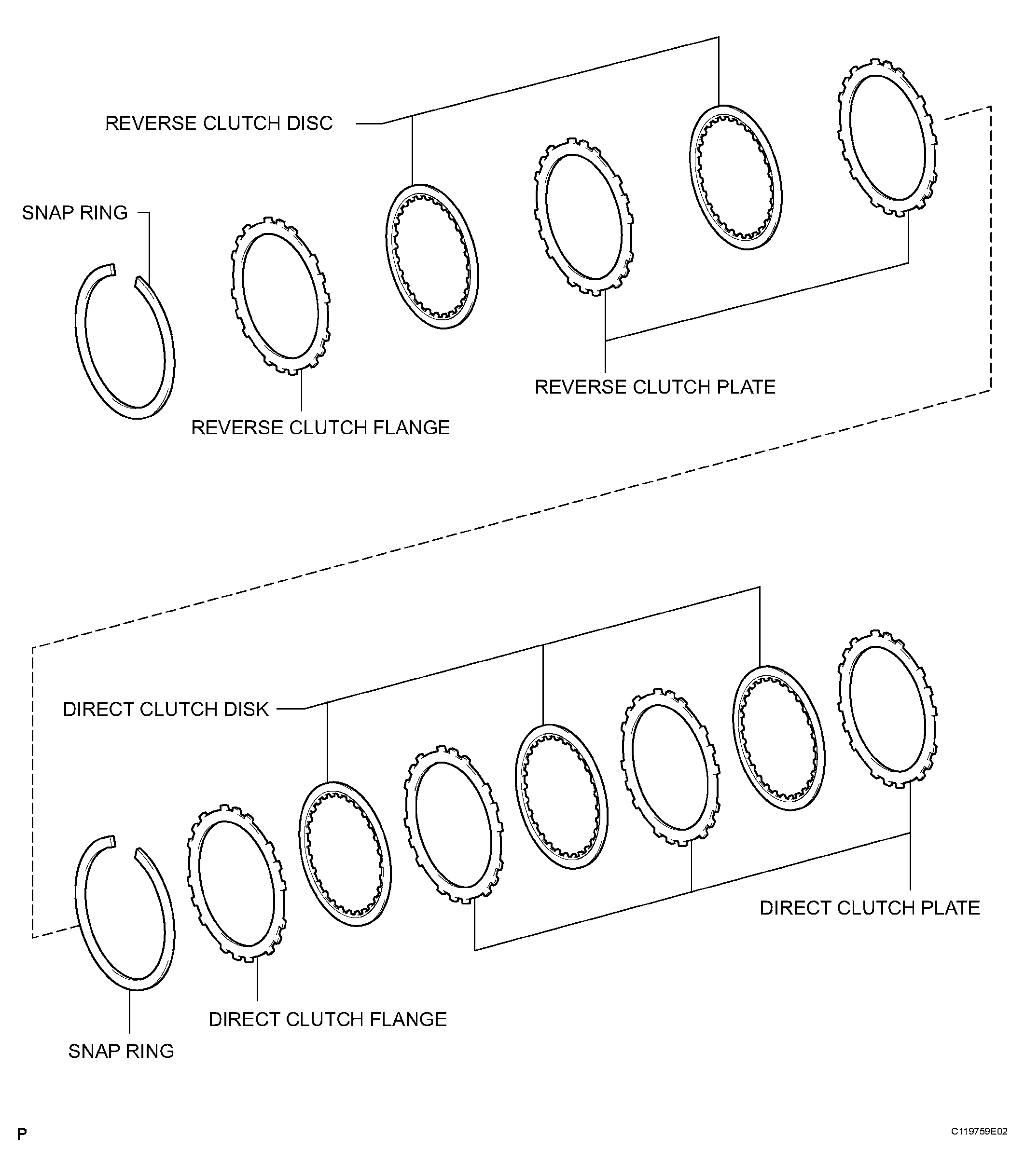 REVERSE CLUTCH DISC

SNAP RING

REVERSE CLUTCH PLATE

REVERSE CLUTCH FLANGE

DIRECT CLUTCH DISK

DIRECT CLUTCH PLATE

DIRECT CLUTCH FLANGE

SNAP RING

P

C119759E02