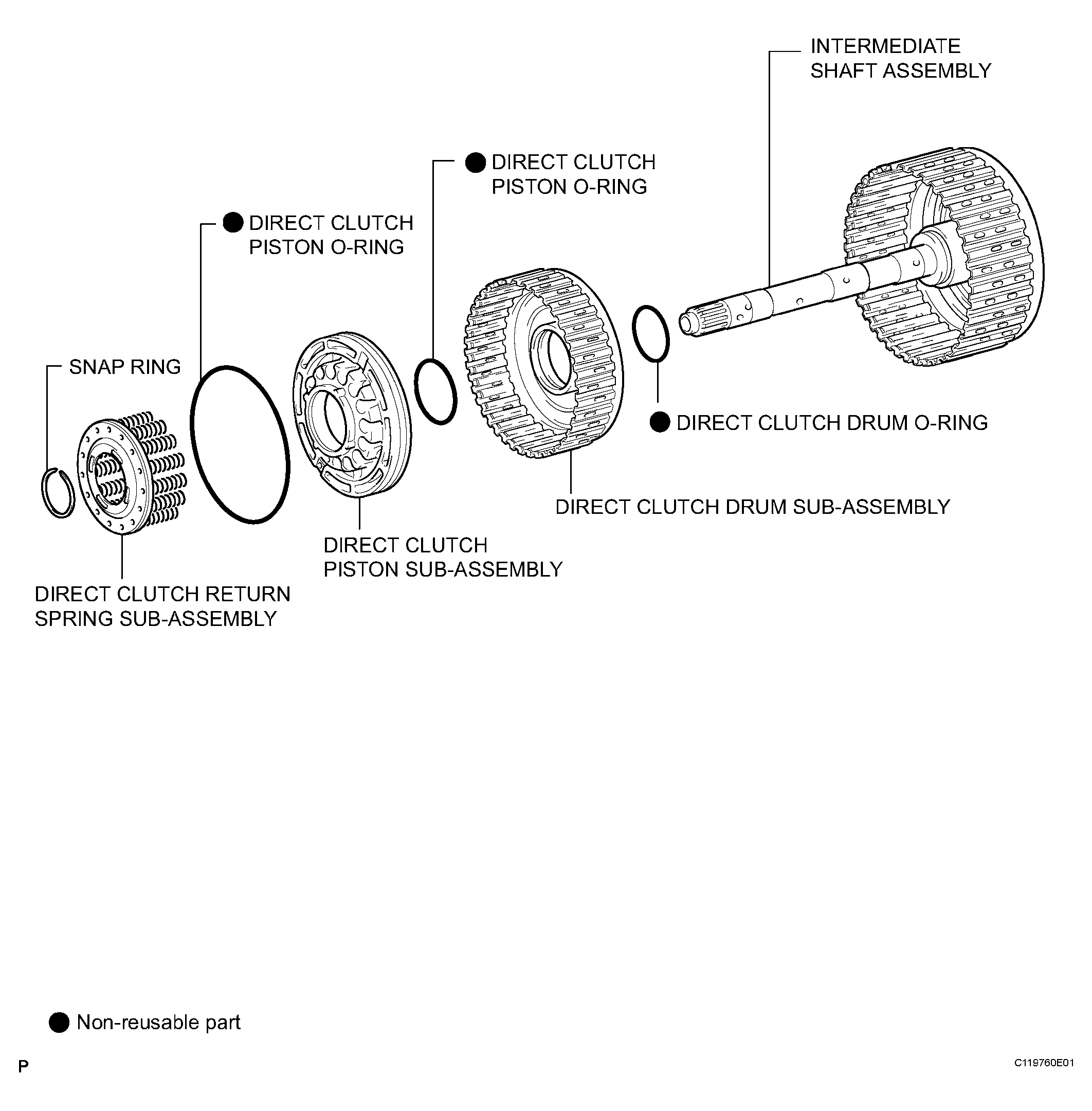 INTERMEDIATE SHAFT ASSEMBLY

● DIRECT CLUTCH PISTON O-RING

● DIRECT CLUTCH PISTON O-RING

SNAP RING

● DIRECT CLUTCH DRUM O-RING

DIRECT CLUTCH DRUM SUB-ASSEMBLY

DIRECT CLUTCH PISTON SUB-ASSEMBLY

DIRECT CLUTCH RETURN SPRING SUB-ASSEMBLY

● Non-reusable part

P

C119760E01