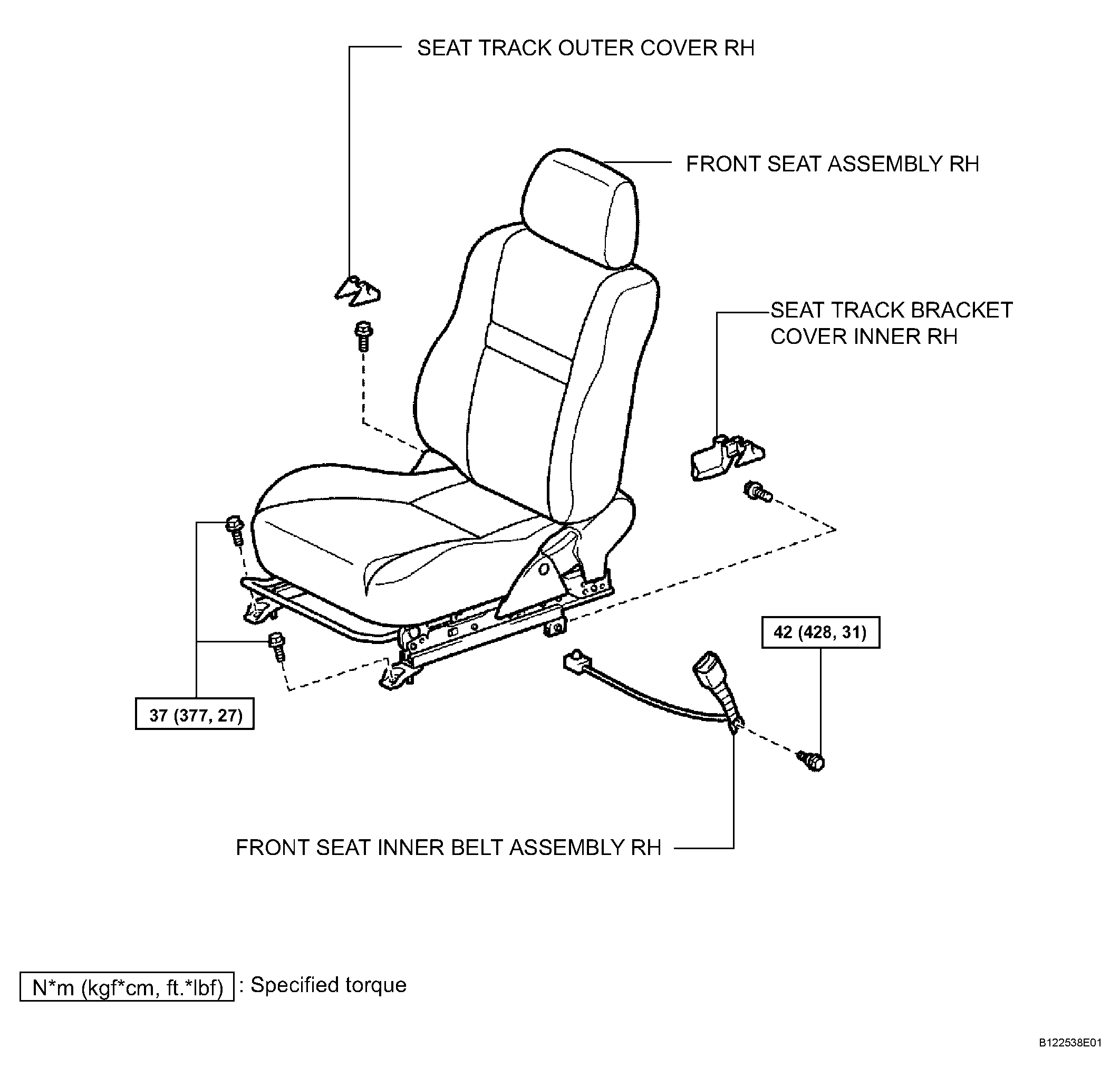 SEAT TRACK OUTER COVER RH

FRONT SEAT ASSEMBLY RH

SEAT TRACK BRACKET COVER INNER RH

42 (428, 31)

37 (377, 27)

FRONT SEAT INNER BELT ASSEMBLY RH

N*m (kgf*cm, ft.*lbf) : Specified torque

B122538E01