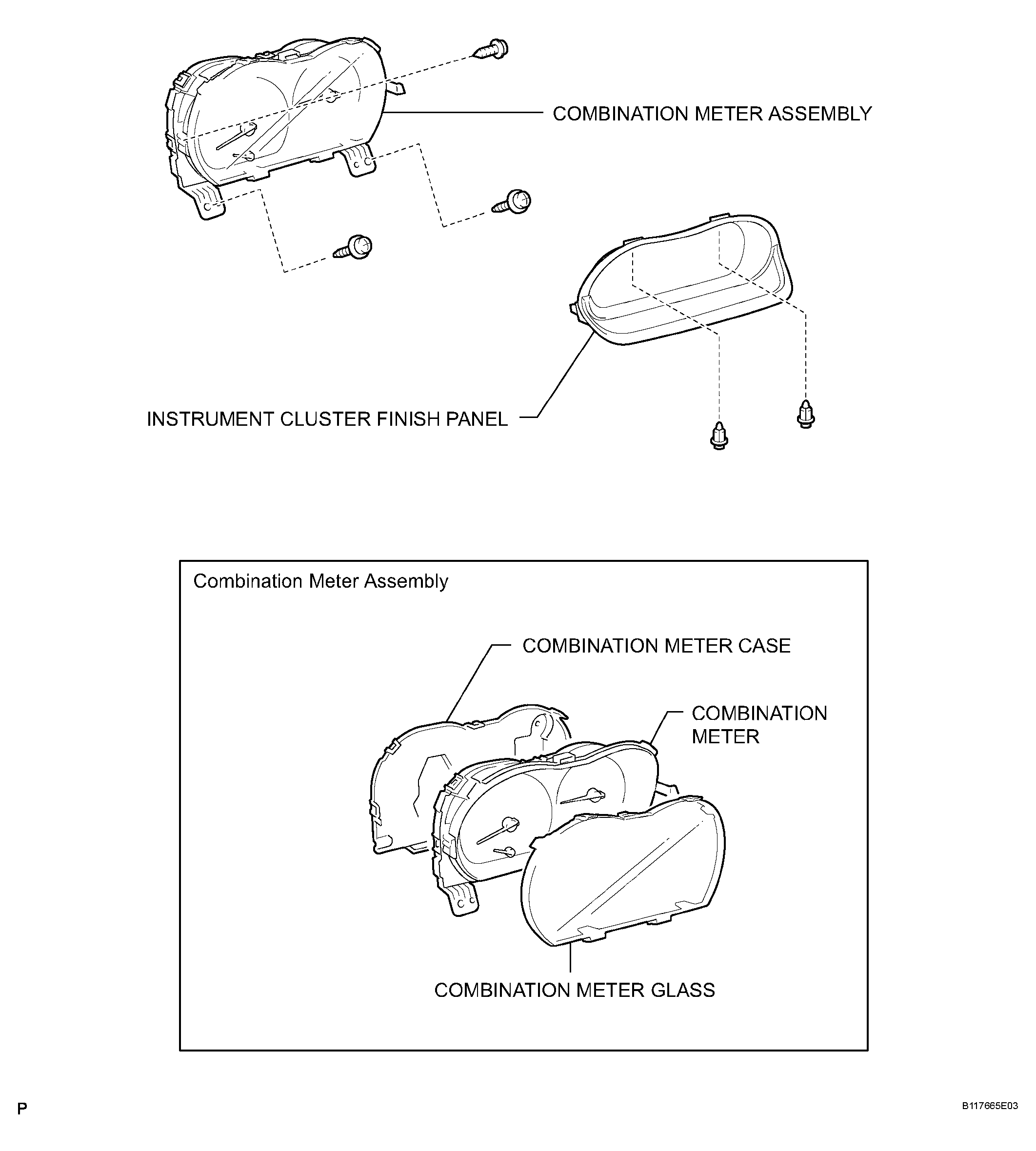 COMBINATION METER ASSEMBLY

INSTRUMENT CLUSTER FINISH PANEL

Combination Meter Assembly

COMBINATION METER CASE

COMBINATION METER

COMBINATION METER GLASS

P

B117665E03