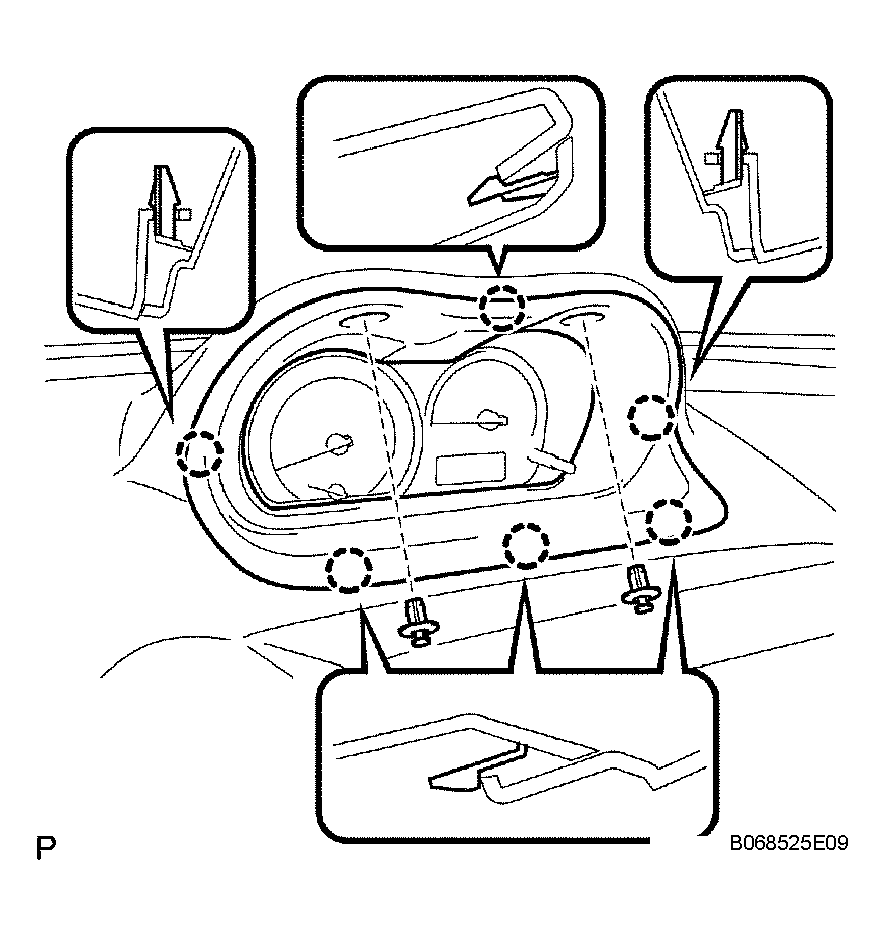 P

B068525E09