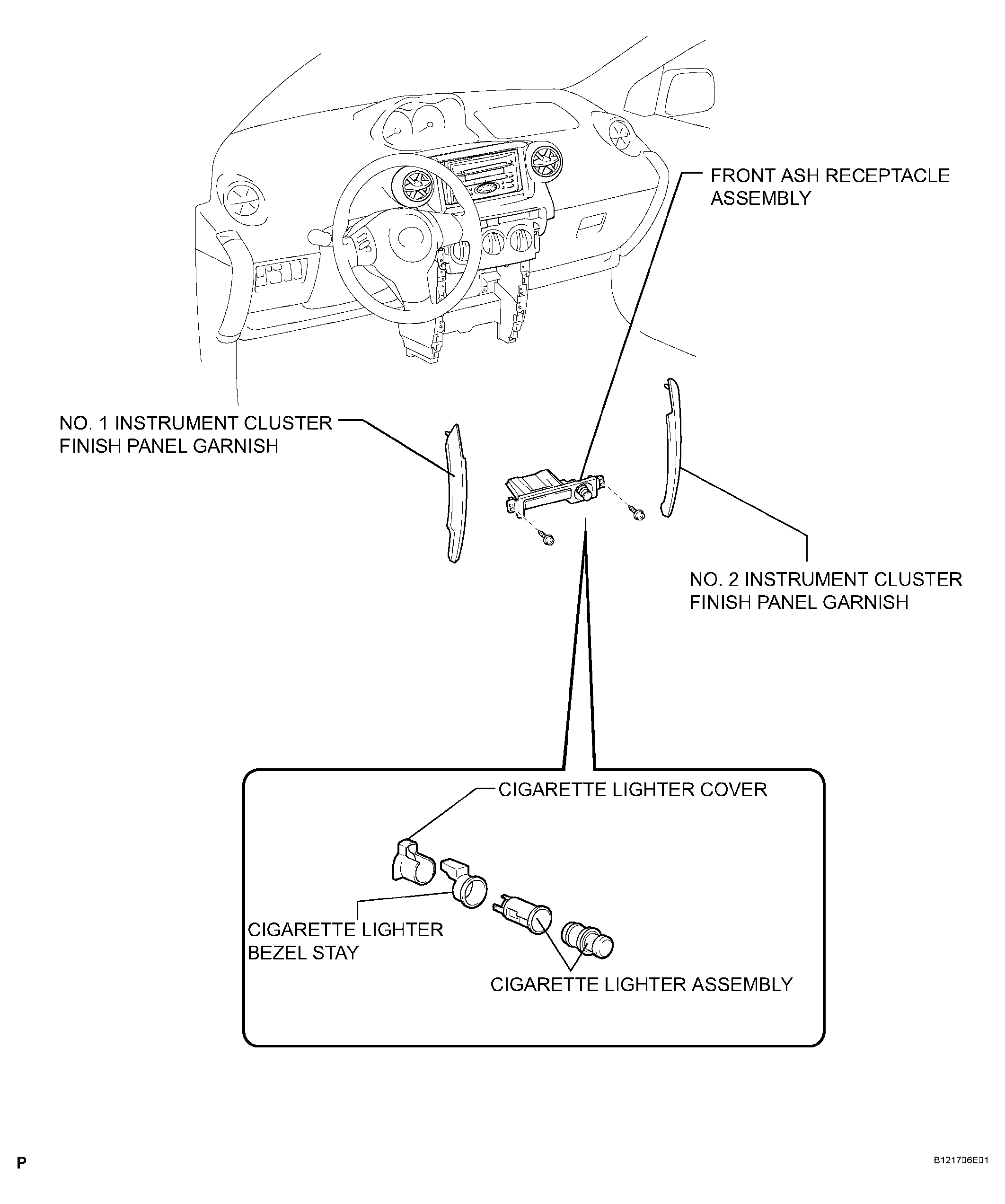 FRONT ASH RECEPTACLE ASSEMBLY

NO. 1 INSTRUMENT CLUSTER FINISH PANEL GARNISH

NO. 2 INSTRUMENT CLUSTER FINISH PANEL GARNISH

CIGARETTE LIGHTER COVER

CIGARETTE LIGHTER BEZEL STAY

CIGARETTE LIGHTER ASSEMBLY

P

B121706E01