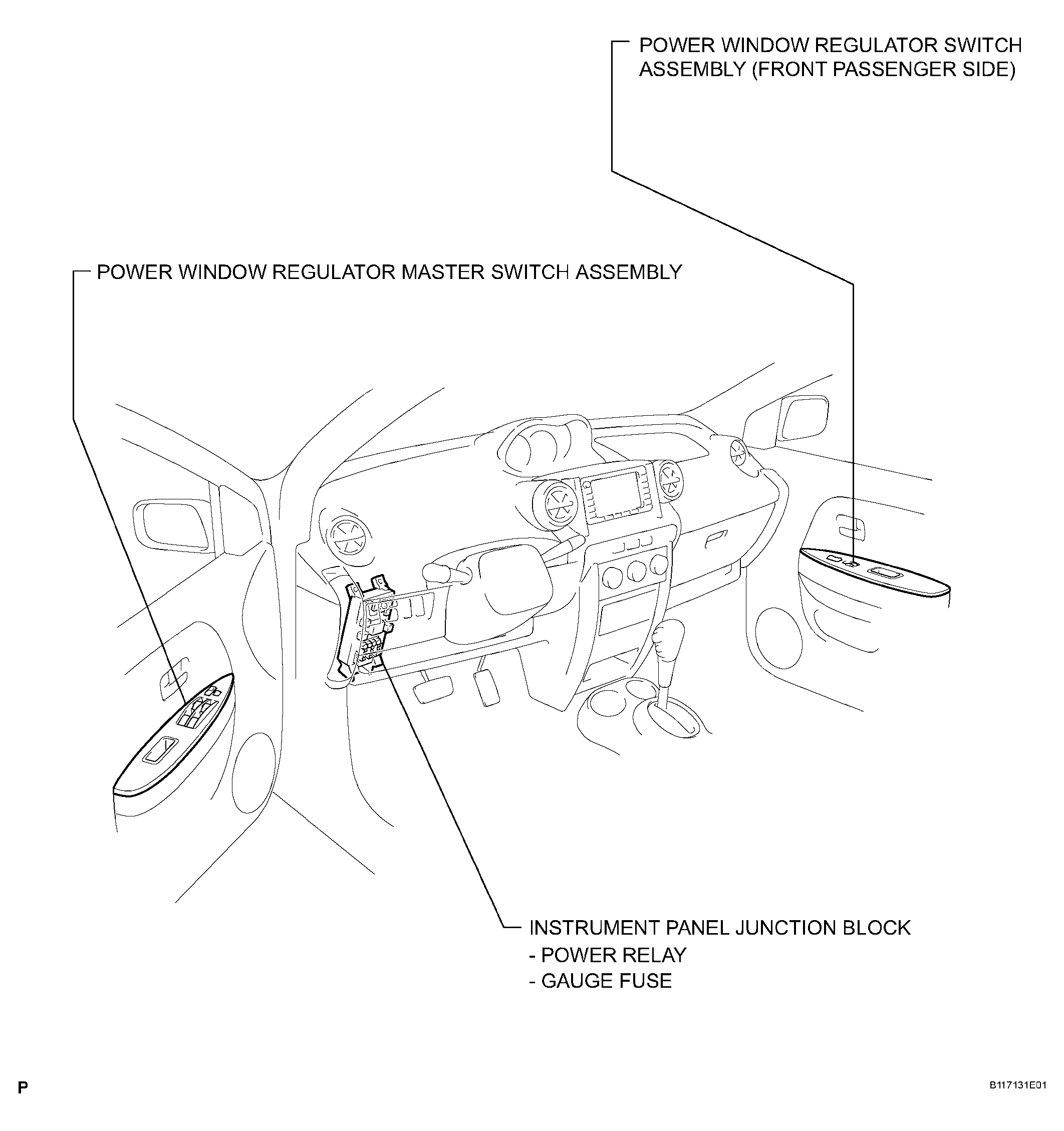 POWER WINDOW REGULATOR SWITCH ASSEMBLY (FRONT PASSENGER SIDE)

POWER WINDOW REGULATOR MASTER SWITCH ASSEMBLY

INSTRUMENT PANEL JUNCTION BLOCK
- POWER RELAY
- GAUGE FUSE

P

B117131E01