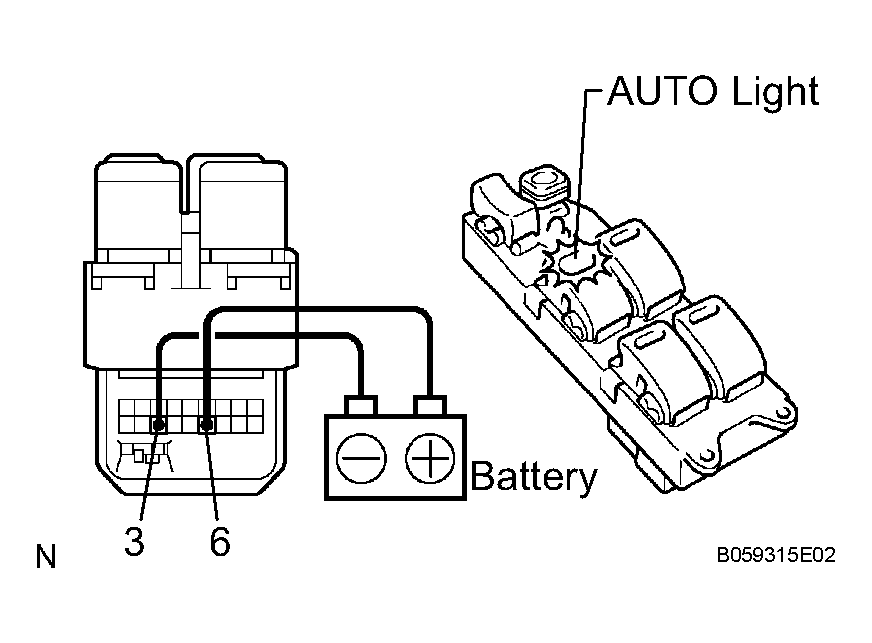 AUTO Light

Battery

3

6

N

B059315E02