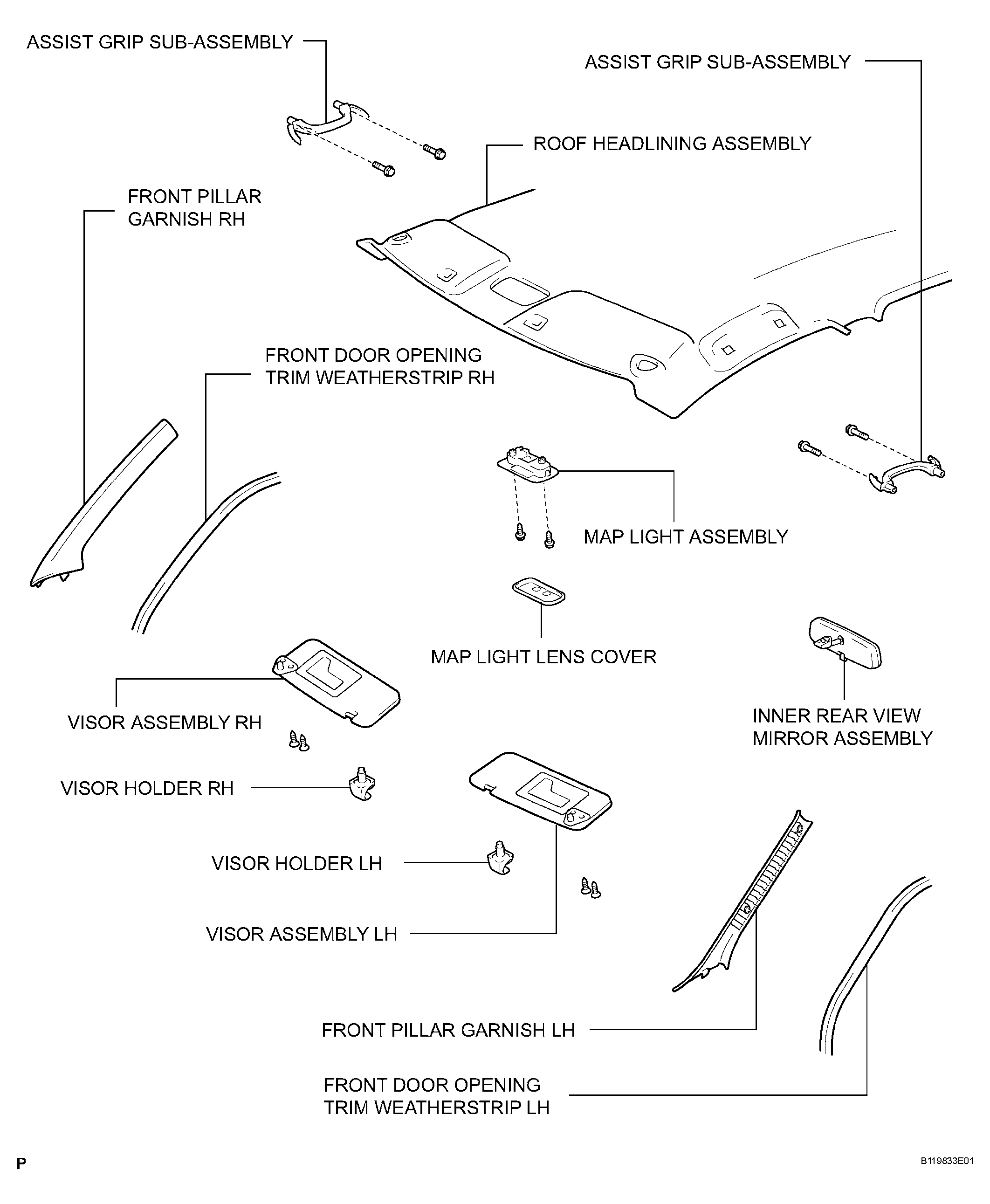 ASSIST GRIP SUB-ASSEMBLY

ASSIST GRIP SUB-ASSEMBLY

ROOF HEADLINING ASSEMBLY

FRONT PILLAR GARNISH RH

FRONT DOOR OPENING TRIM WEATHERSTRIP RH

MAP LIGHT ASSEMBLY

MAP LIGHT LENS COVER

VISOR ASSEMBLY RH

INNER REAR VIEW MIRROR ASSEMBLY

VISOR HOLDER RH

VISOR HOLDER LH

VISOR ASSEMBLY LH

FRONT PILLAR GARNISH LH

FRONT DOOR OPENING TRIM WEATHERSTRIP LH

P

B119833E01