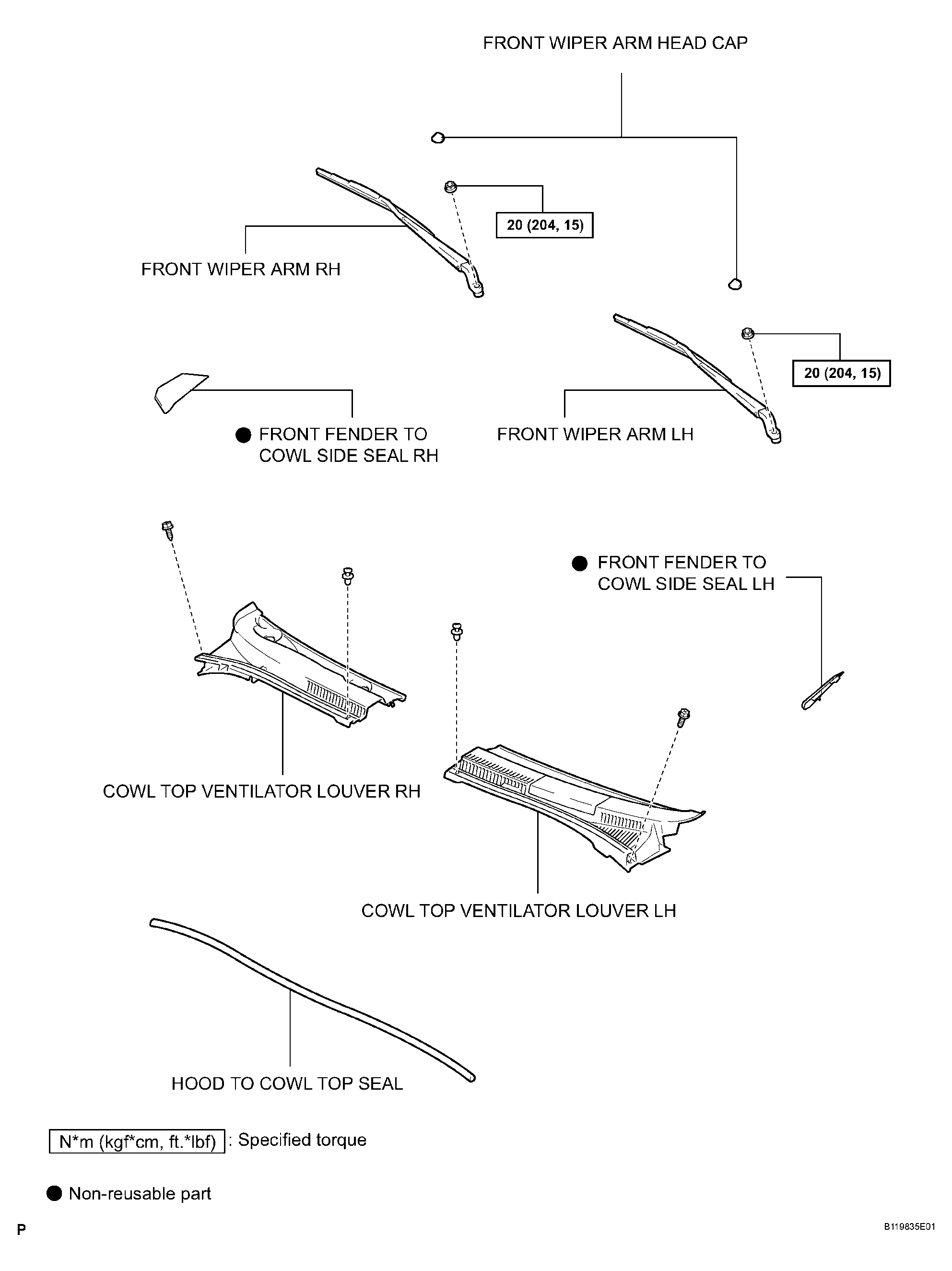 FRONT WIPER ARM HEAD CAP

20 (204, 15)

FRONT WIPER ARM RH

20 (204, 15)

● FRONT FENDER TO COWL SIDE SEAL RH

FRONT WIPER ARM LH

● FRONT FENDER TO COWL SIDE SEAL LH

COWL TOP VENTILATOR LOUVER RH

COWL TOP VENTILATOR LOUVER LH

HOOD TO COWL TOP SEAL

N*m (kgf*cm, ft.*lbf) : Specified torque

● Non-reusable part

P

B119835E01