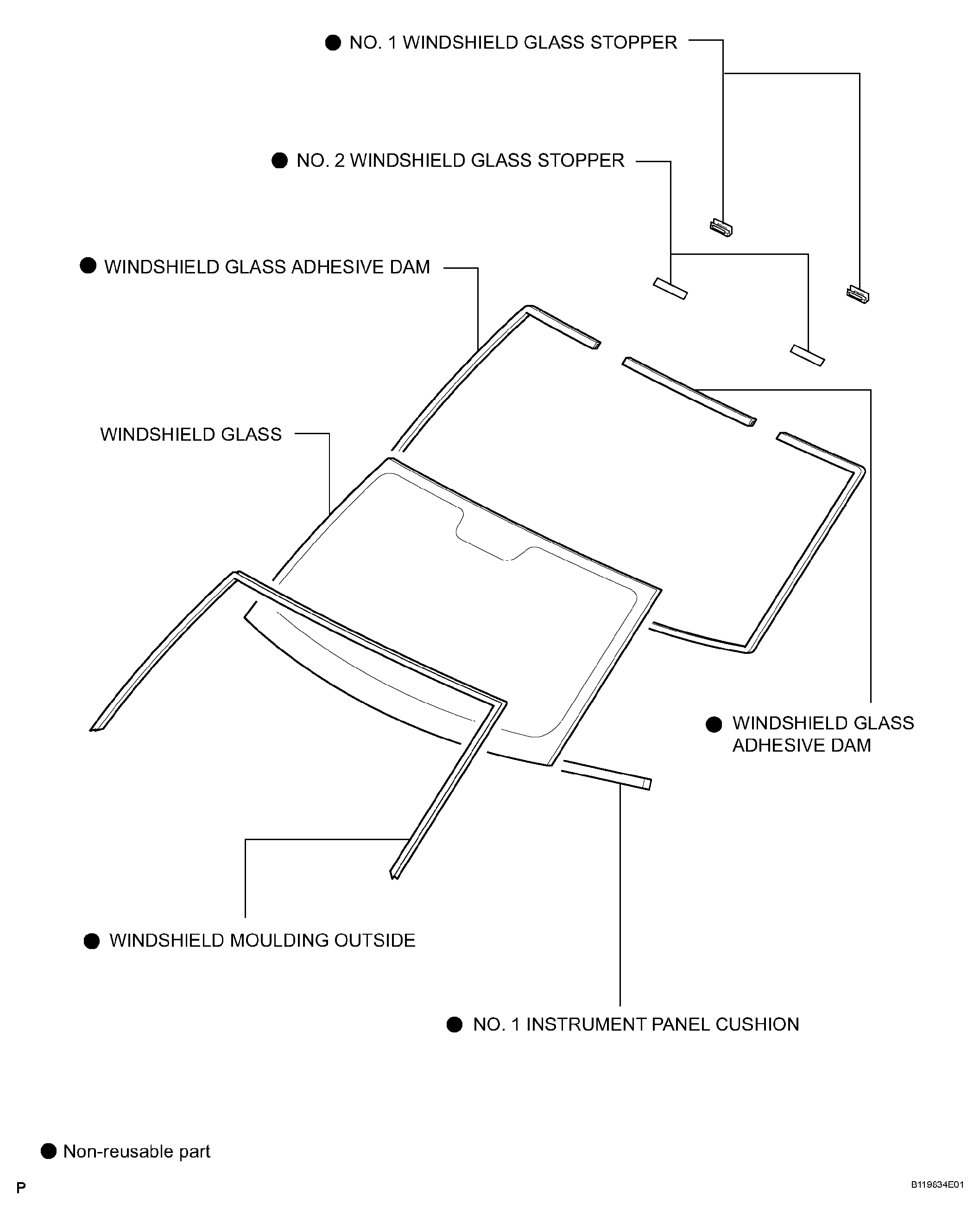 ● NO. 1 WINDSHIELD GLASS STOPPER

● NO. 2 WINDSHIELD GLASS STOPPER

● WINDSHIELD GLASS ADHESIVE DAM

WINDSHIELD GLASS

● WINDSHIELD GLASS ADHESIVE DAM

● WINDSHIELD MOULDING OUTSIDE

● NO. 1 INSTRUMENT PANEL CUSHION

● Non-reusable part

P

B119834E01