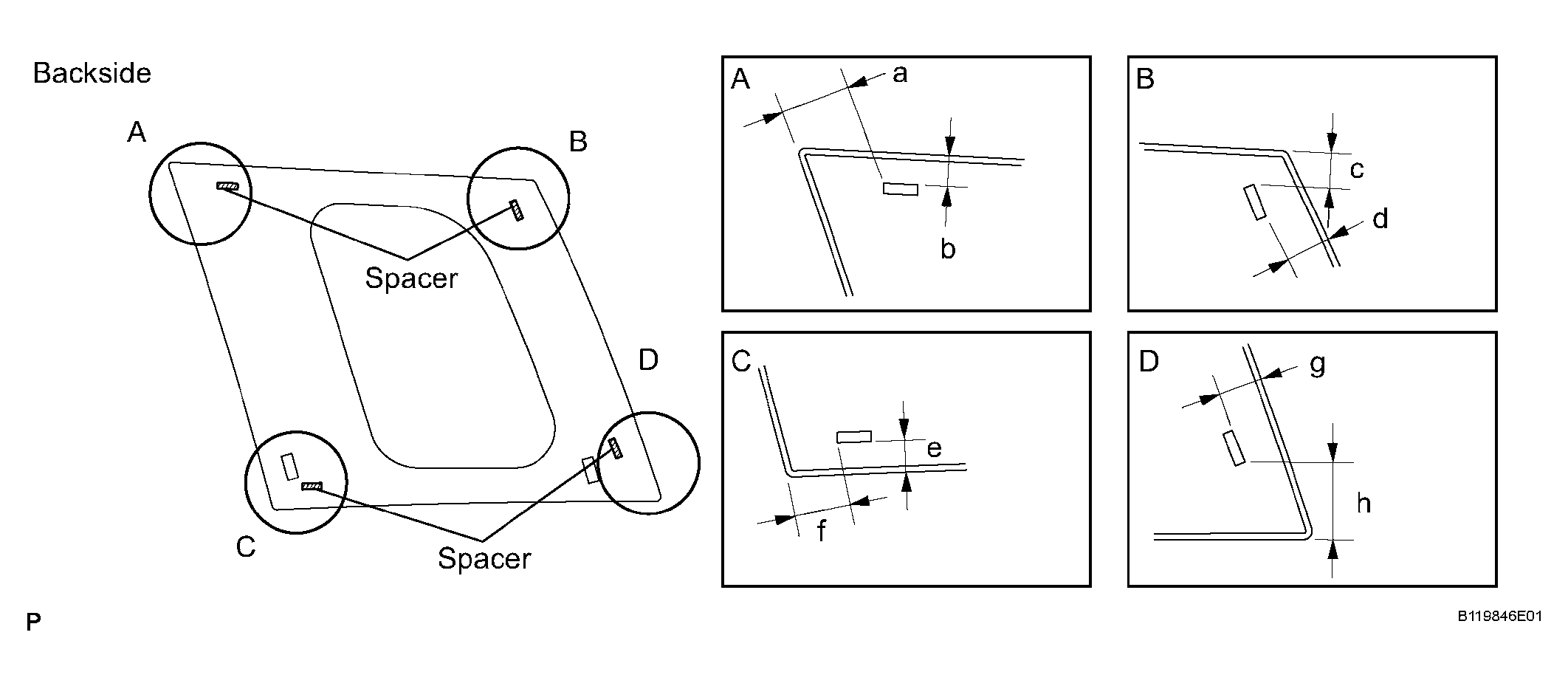 Backside

A

B

Spacer

D

C

Spacer

A

a

b

B

c

d

C

e

f

D

g

h

P

B119846E01