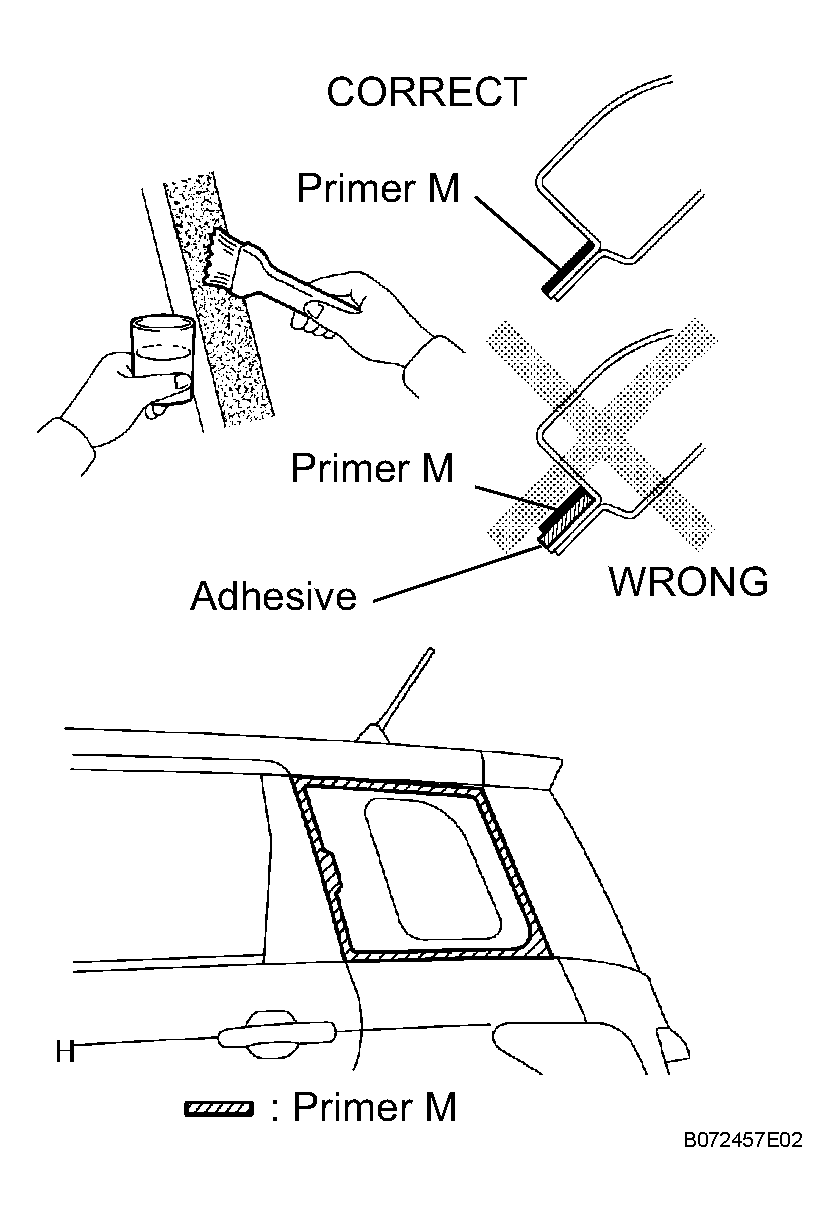 CORRECT

Primer M

Primer M

Adhesive

WRONG

H

: Primer M

B072457E02