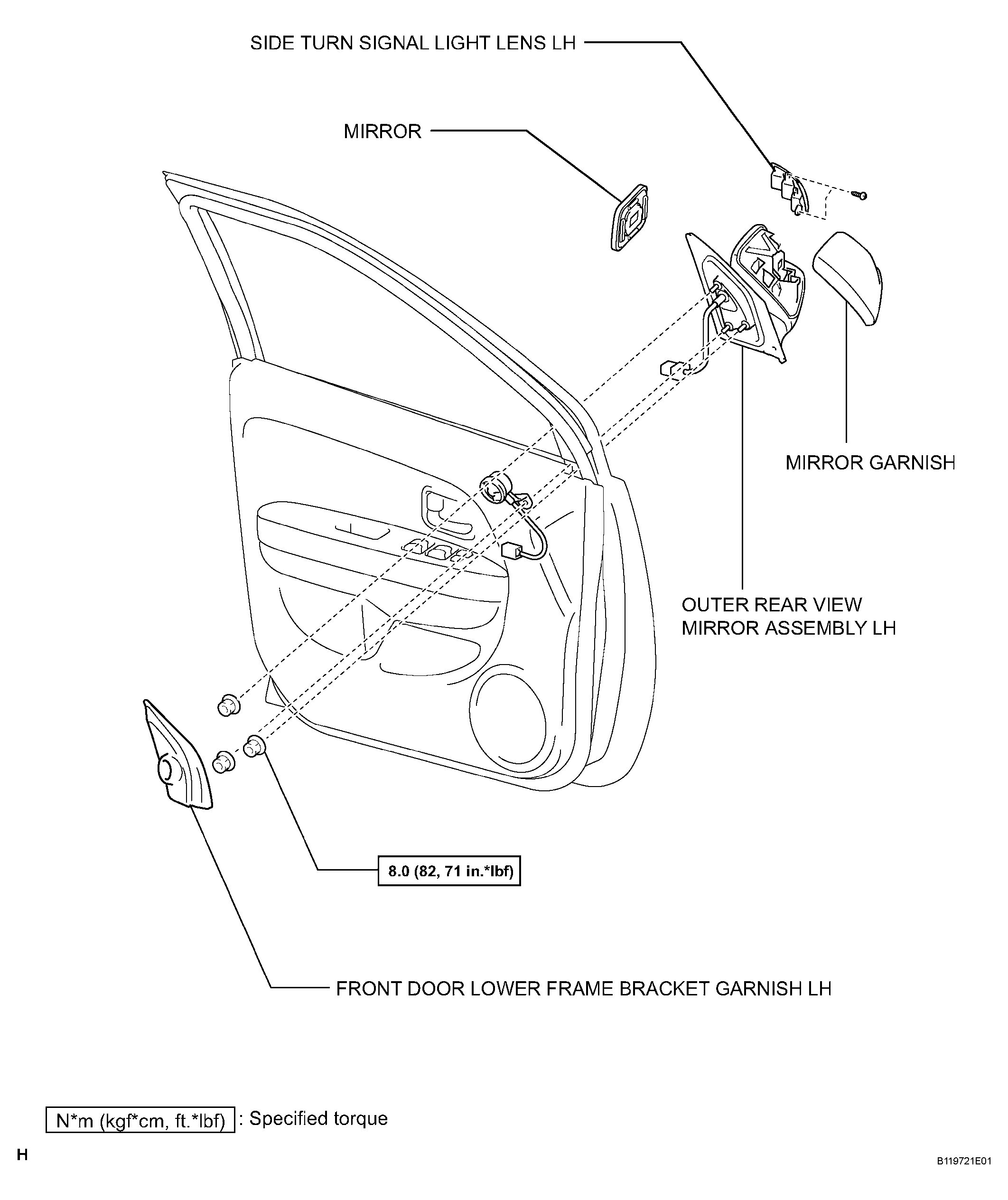 SIDE TURN SIGNAL LIGHT LENS LH

MIRROR

MIRROR GARNISH

OUTER REAR VIEW MIRROR ASSEMBLY LH

8.0 (82, 71 in.*lbf)

FRONT DOOR LOWER FRAME BRACKET GARNISH LH

N*m (kgf*cm, ft.*lbf) : Specified torque

H

B119721E01