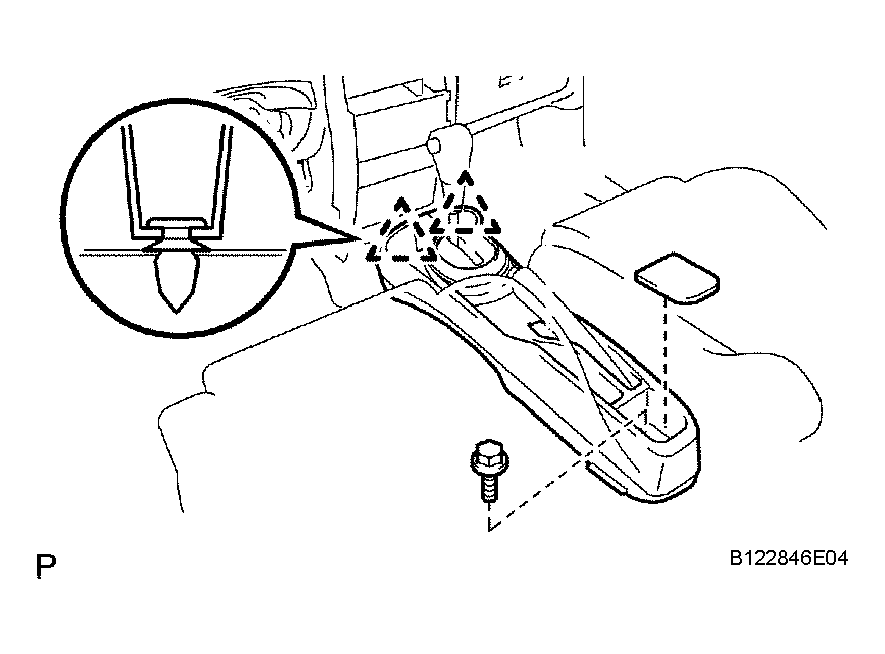 P

B122846E04