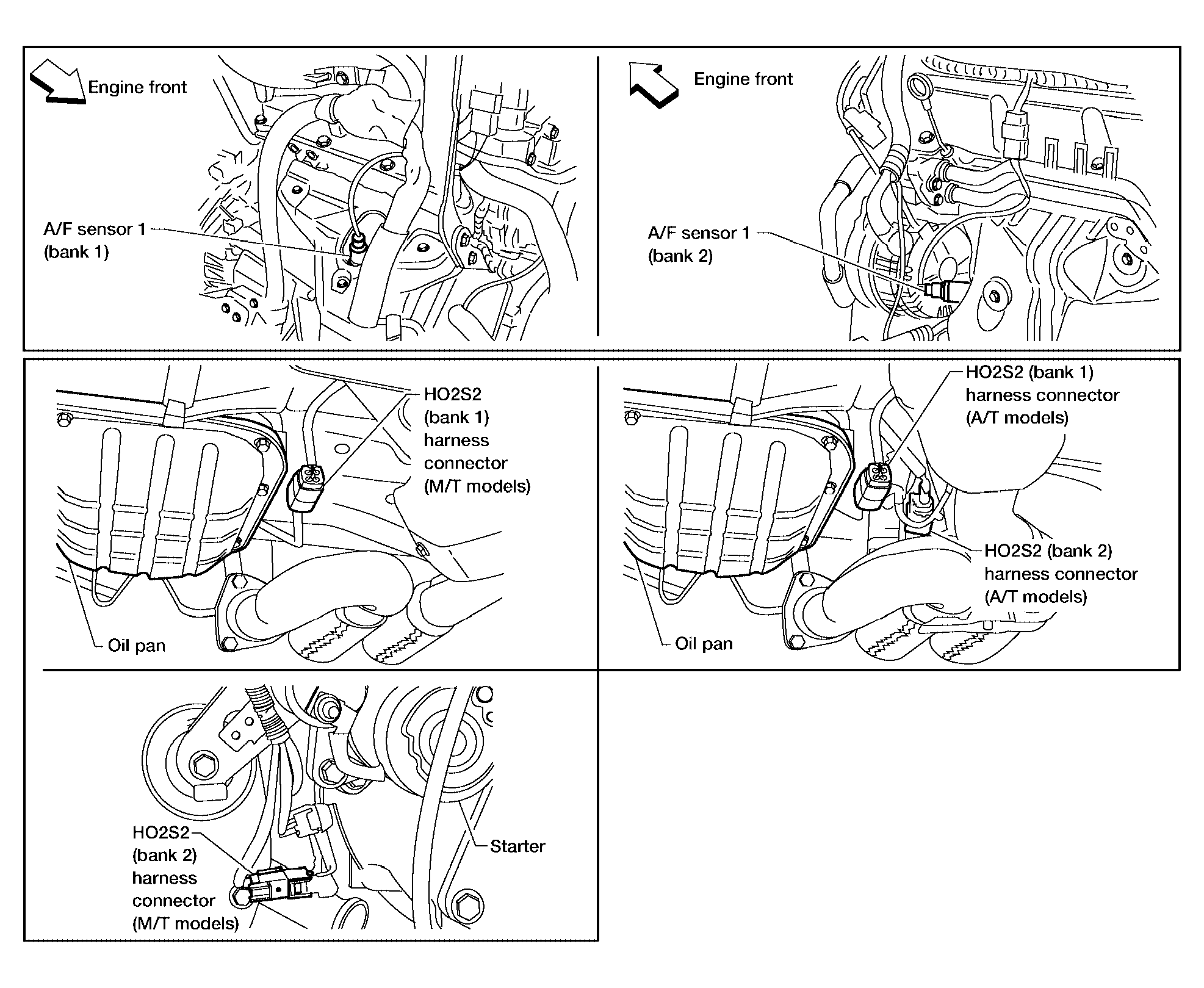 Engine front

A/F sensor 1
(bank 1)

Engine front

A/F sensor 1
(bank 2)

HO2S2
(bank 1)
harness
connector
(M/T models)

Oil pan

HO2S2 (bank 1)
harness connector
(A/T models)

HO2S2 (bank 2)
harness connector
(A/T models)

Oil pan

HO2S2
(bank 2)
harness
connector
(M/T models)

Starter