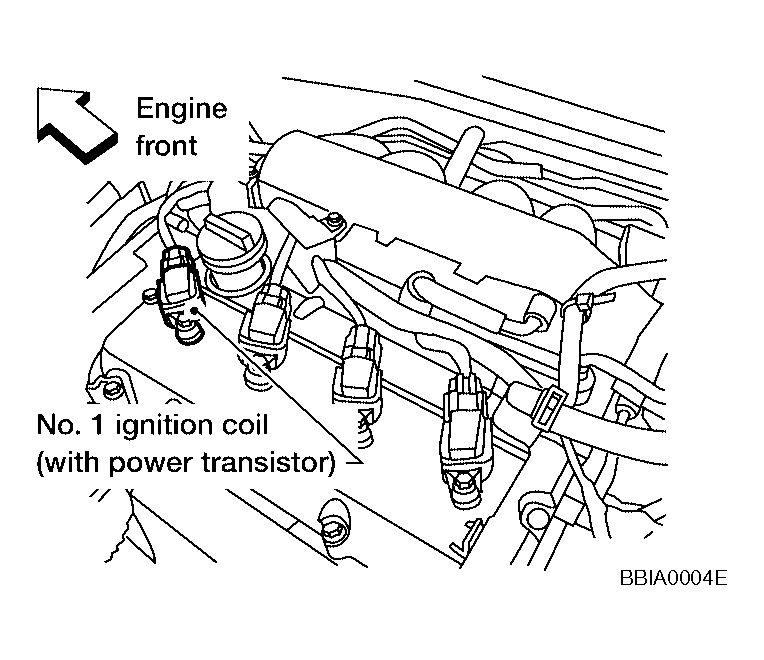 Engine front

No. 1 ignition coil (with power transistor)

BBIA0004E