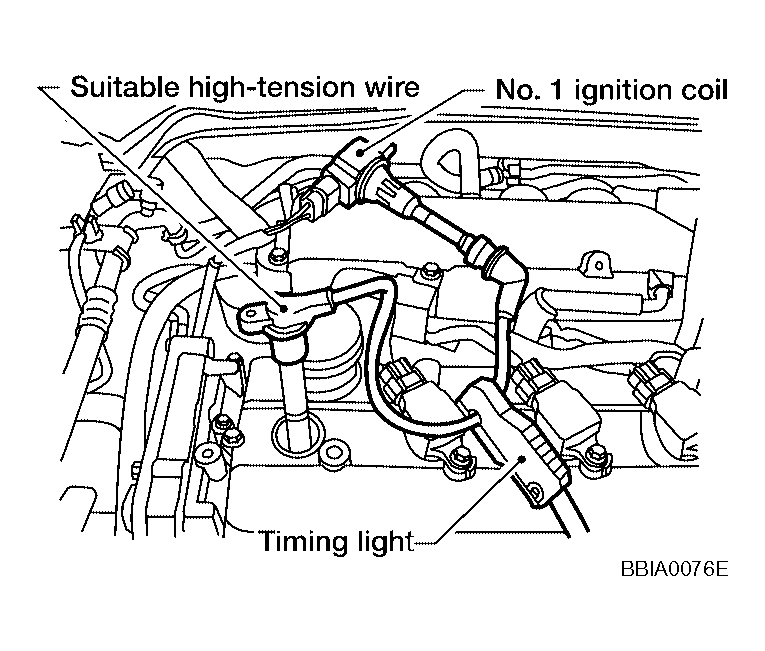 Suitable high-tension wire
No. 1 ignition coil
Timing light
BBIA0076E