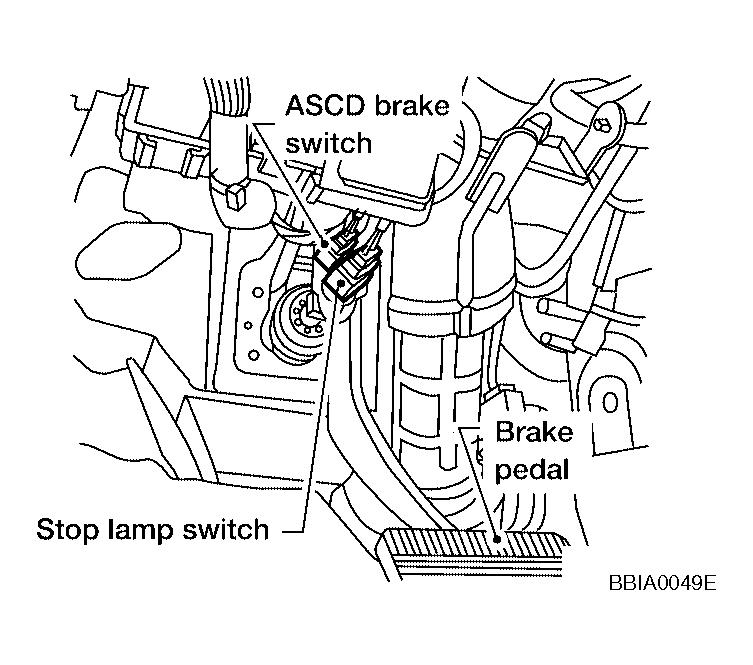 ASCD brake switch

Brake pedal

Stop lamp switch

BBIA0049E