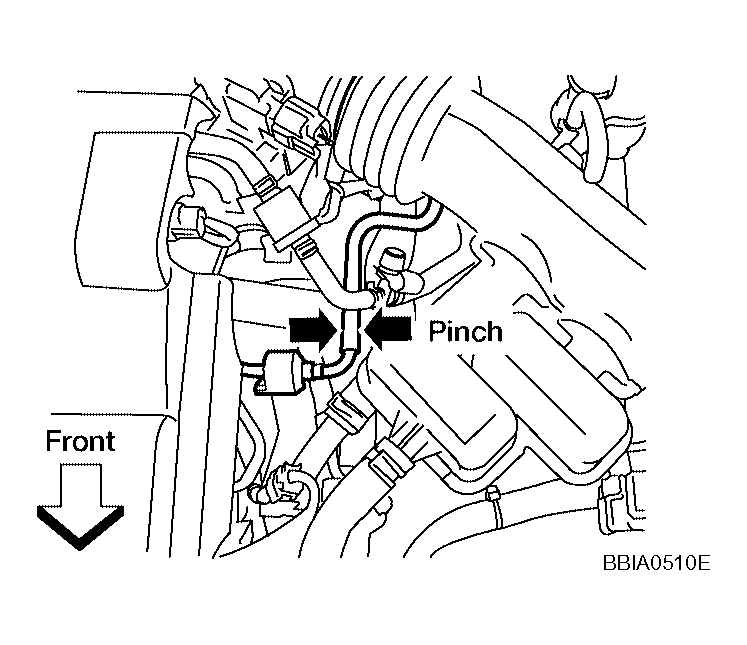 Pinch

Front

BBIA0510E