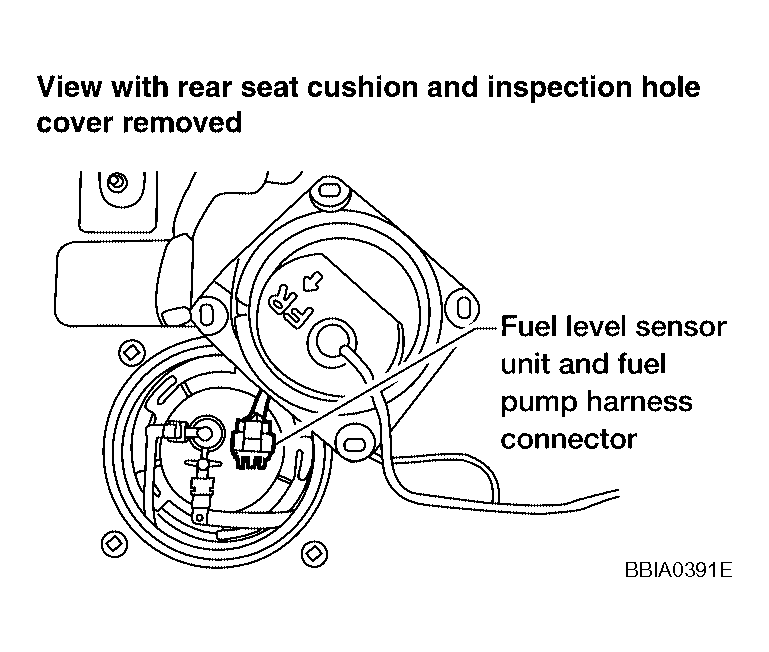 View with rear seat cushion and inspection hole cover removed

FR

Fuel level sensor unit and fuel pump harness connector

BBIA0391E