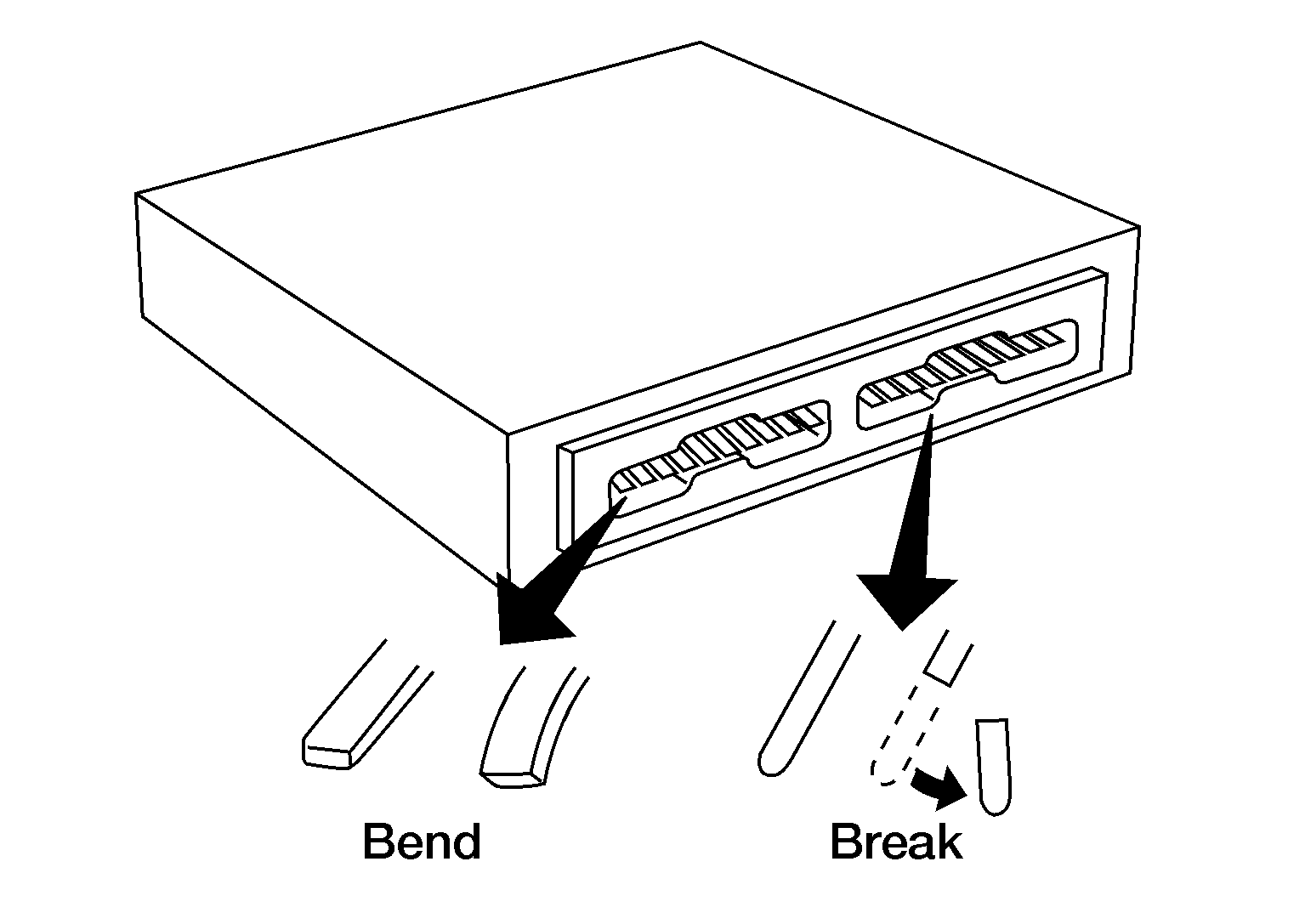 Bend

Break