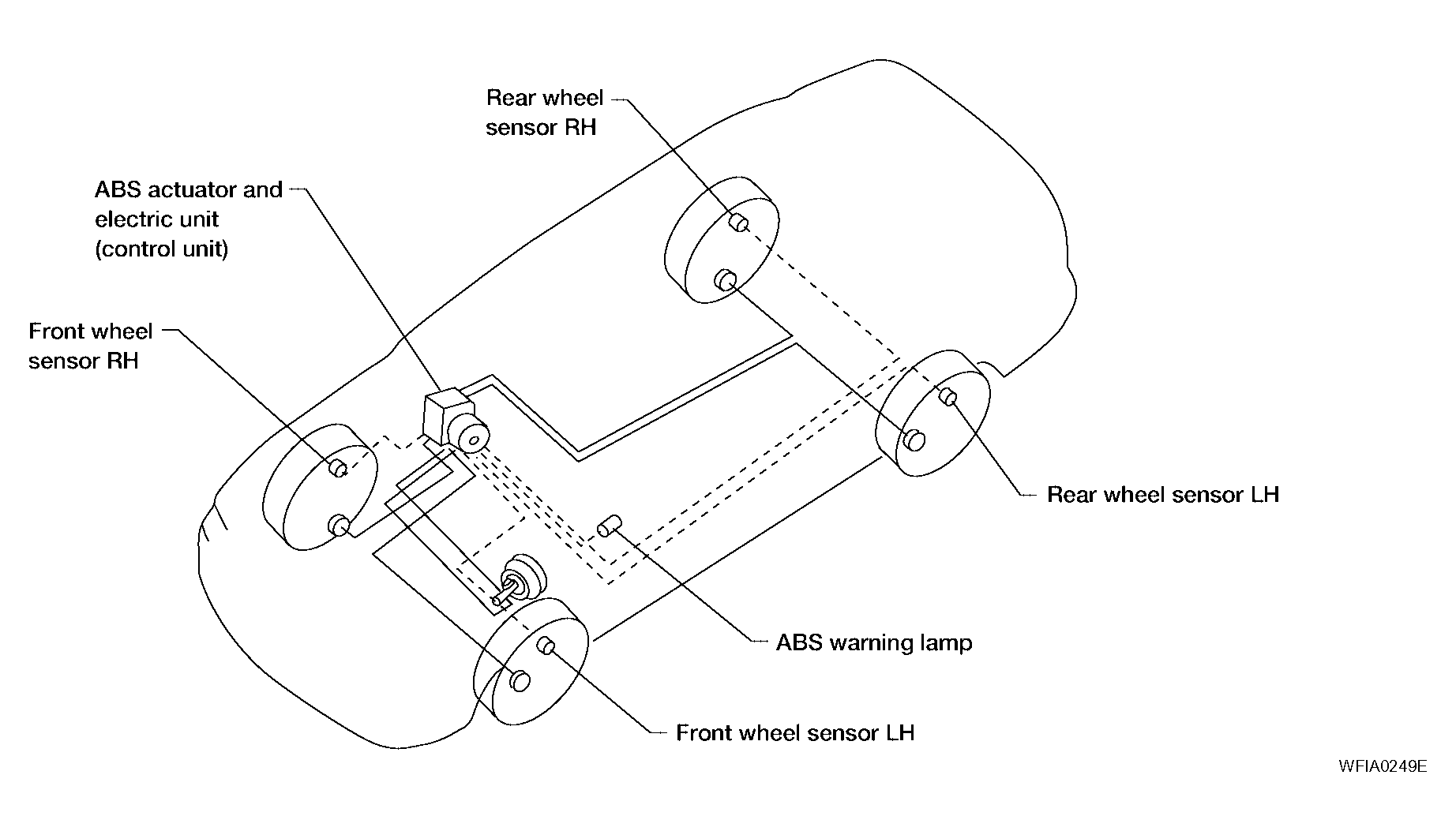 Rear wheel sensor RH

ABS actuator and electric unit (control unit)

Front wheel sensor RH

Rear wheel sensor LH

ABS warning lamp

Front wheel sensor LH

WFIA0249E