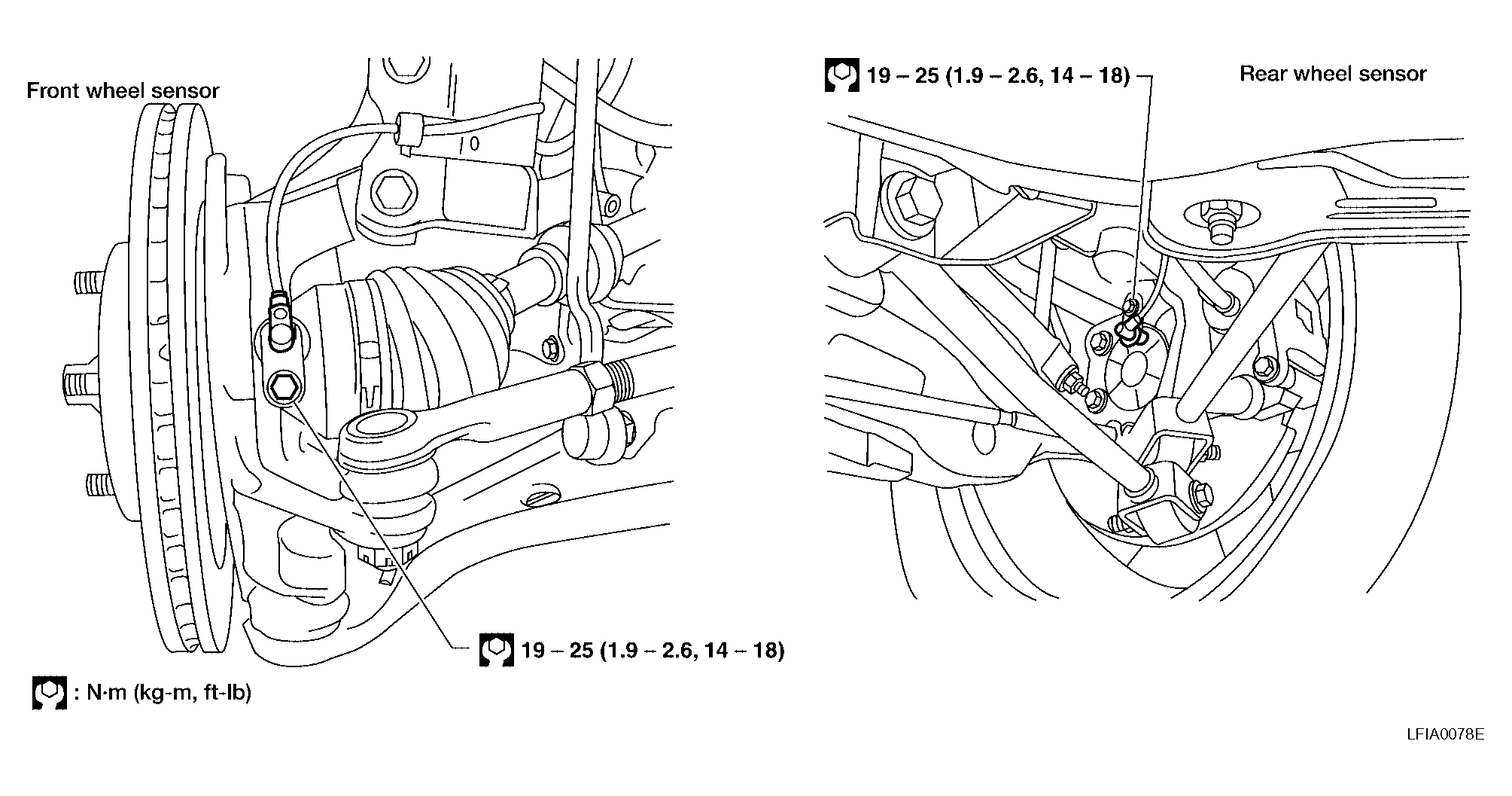 Front wheel sensor

19 – 25 (1.9 – 2.6, 14 – 18)

: N·m (kg-m, ft-lb)

19 – 25 (1.9 – 2.6, 14 – 18)

Rear wheel sensor

LFIA0078E