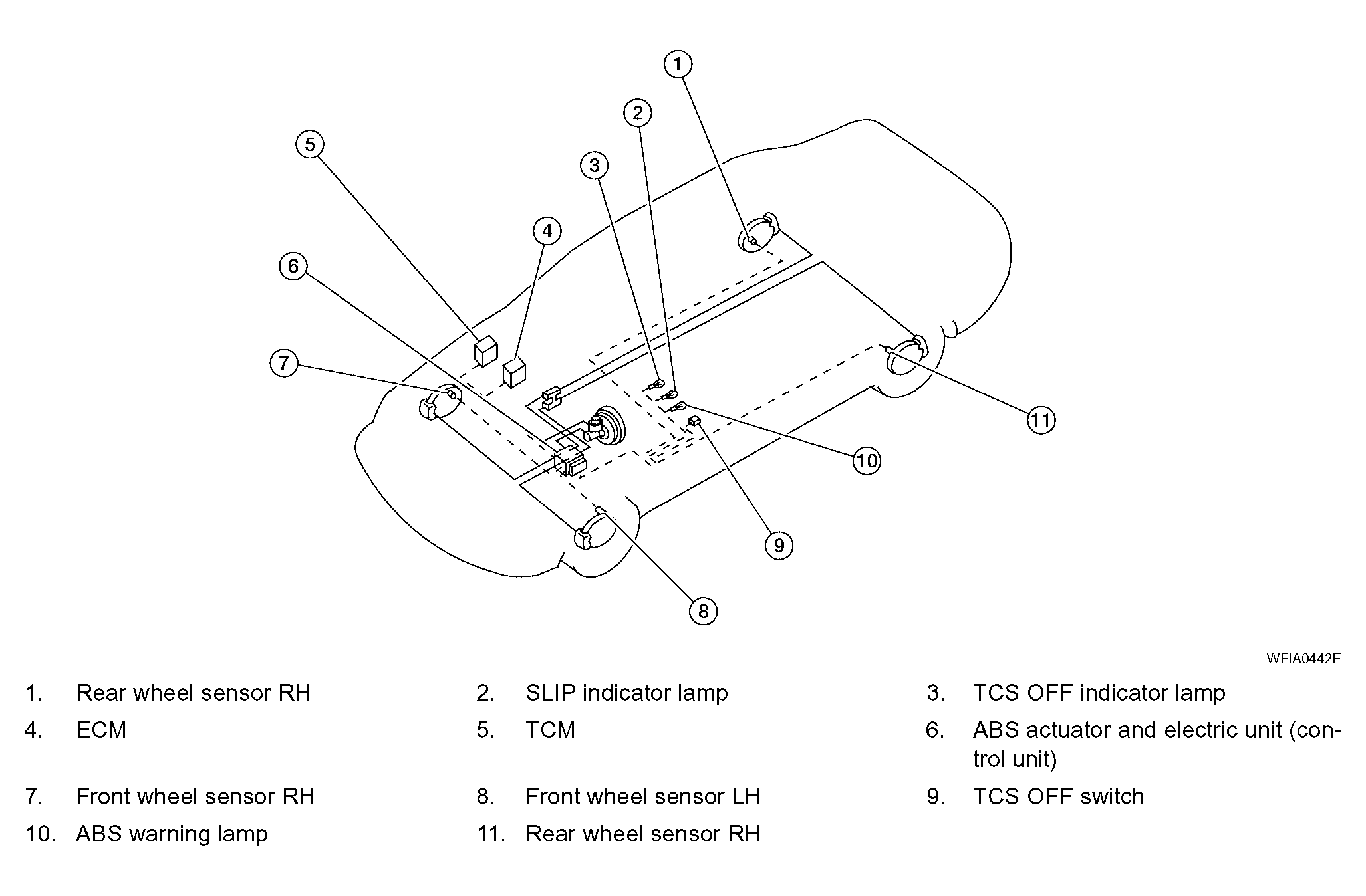 1
2
5
3
4
6
7
11
10
9
8

WFIA0442E

1. Rear wheel sensor RH
2. SLIP indicator lamp
3. TCS OFF indicator lamp
4. ECM
5. TCM
6. ABS actuator and electric unit (control unit)
7. Front wheel sensor RH
8. Front wheel sensor LH
9. TCS OFF switch
10. ABS warning lamp
11. Rear wheel sensor RH