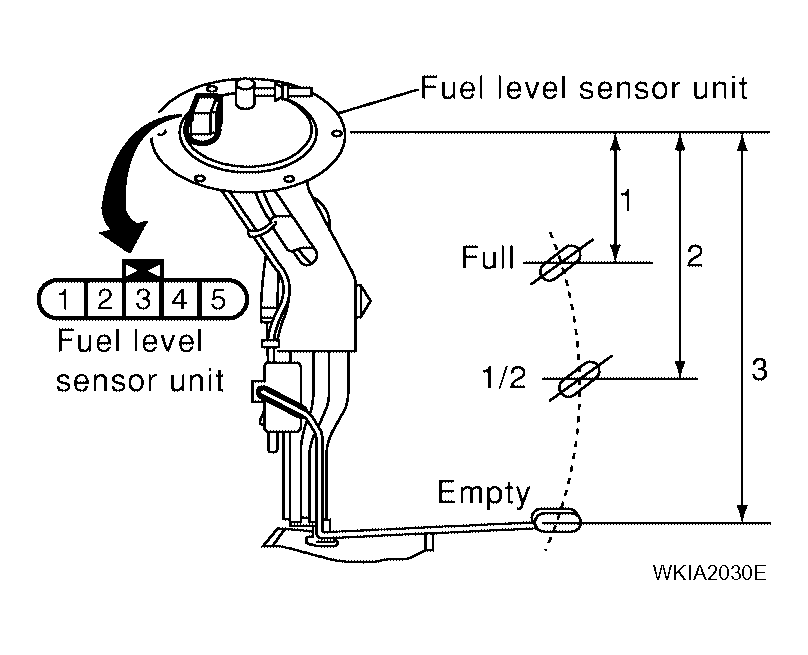 Fuel level sensor unit

1
2
3

Full
1/2
Empty

1 2 3 4 5

Fuel level sensor unit

WKIA2030E