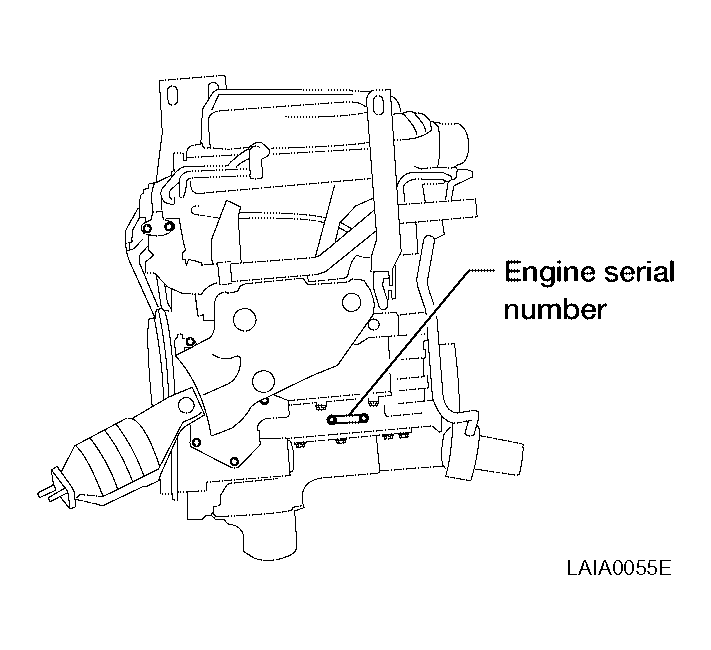 Engine serial number

LAIA0055E