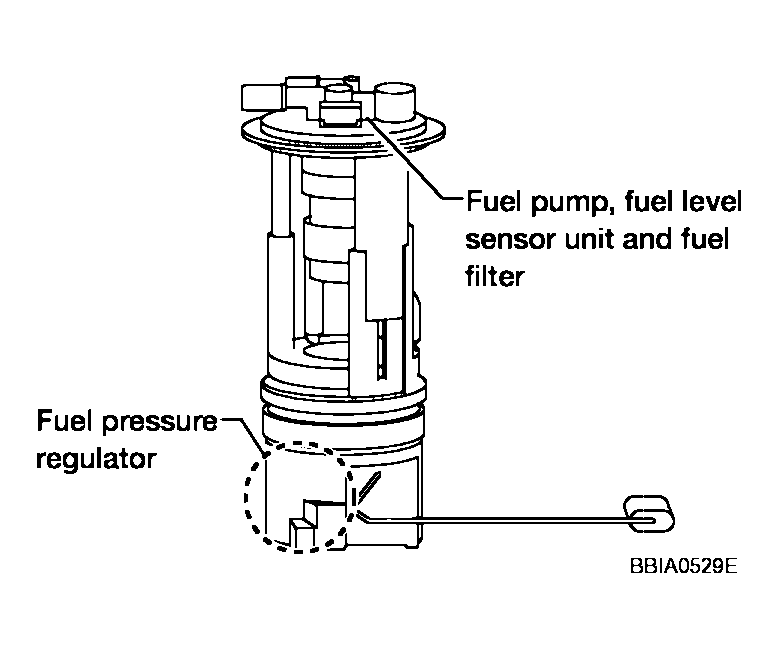 Fuel pump, fuel level sensor unit and fuel filter

Fuel pressure regulator

BBIA0529E