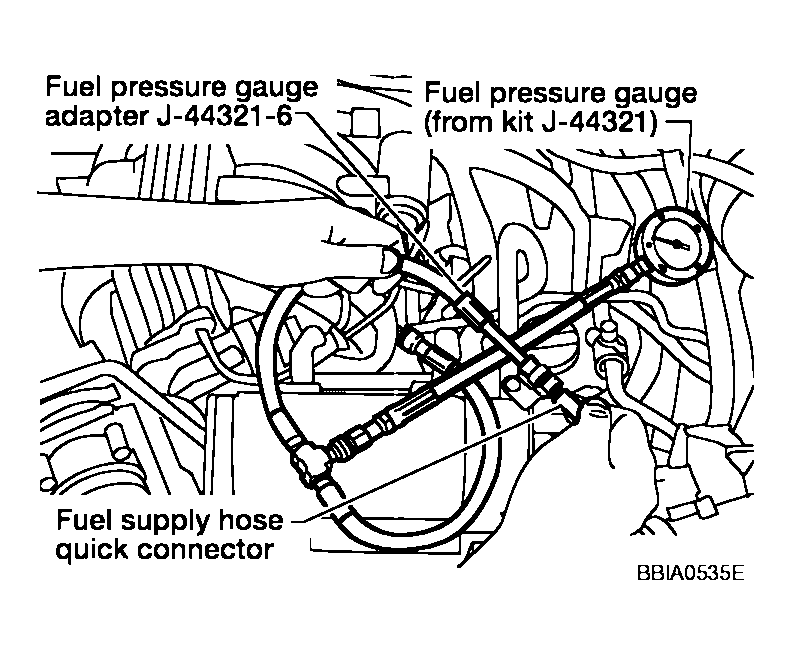 Fuel pressure gauge adapter J-44321-6

Fuel pressure gauge (from kit J-44321)

Fuel supply hose quick connector

BBIA0535E