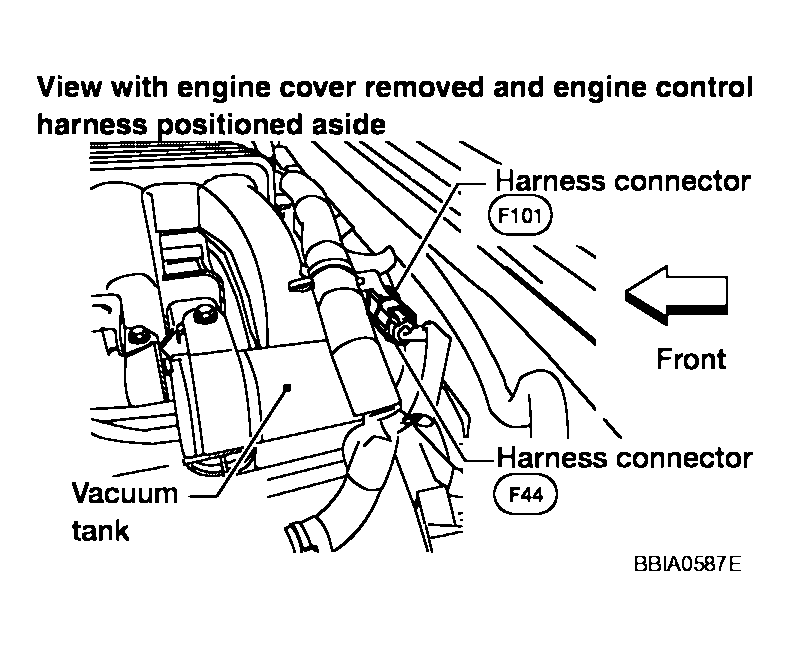 View with engine cover removed and engine control harness positioned aside

Harness connector
F101

Front

Harness connector
F44

Vacuum tank

BBIA0587E