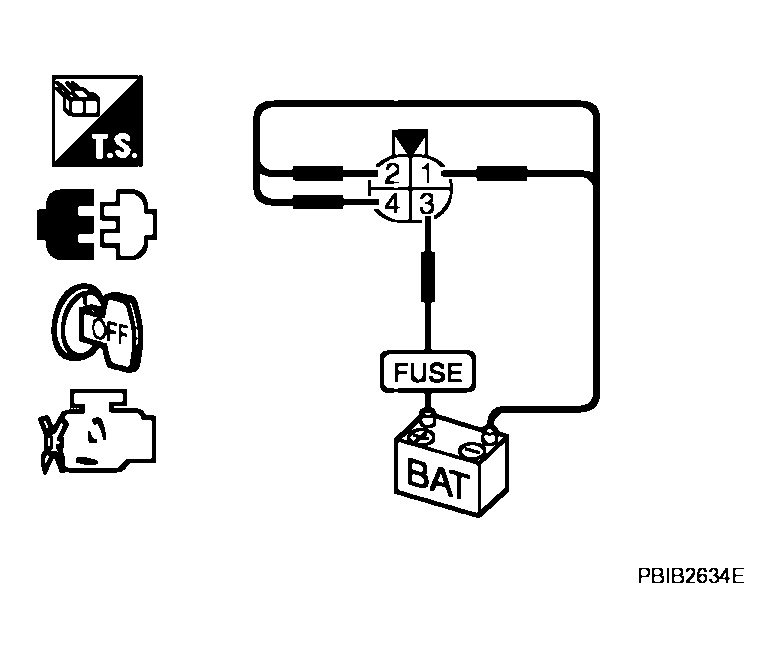 T.S.

OFF

2
1
4
3

FUSE

BAT

PBIB2634E