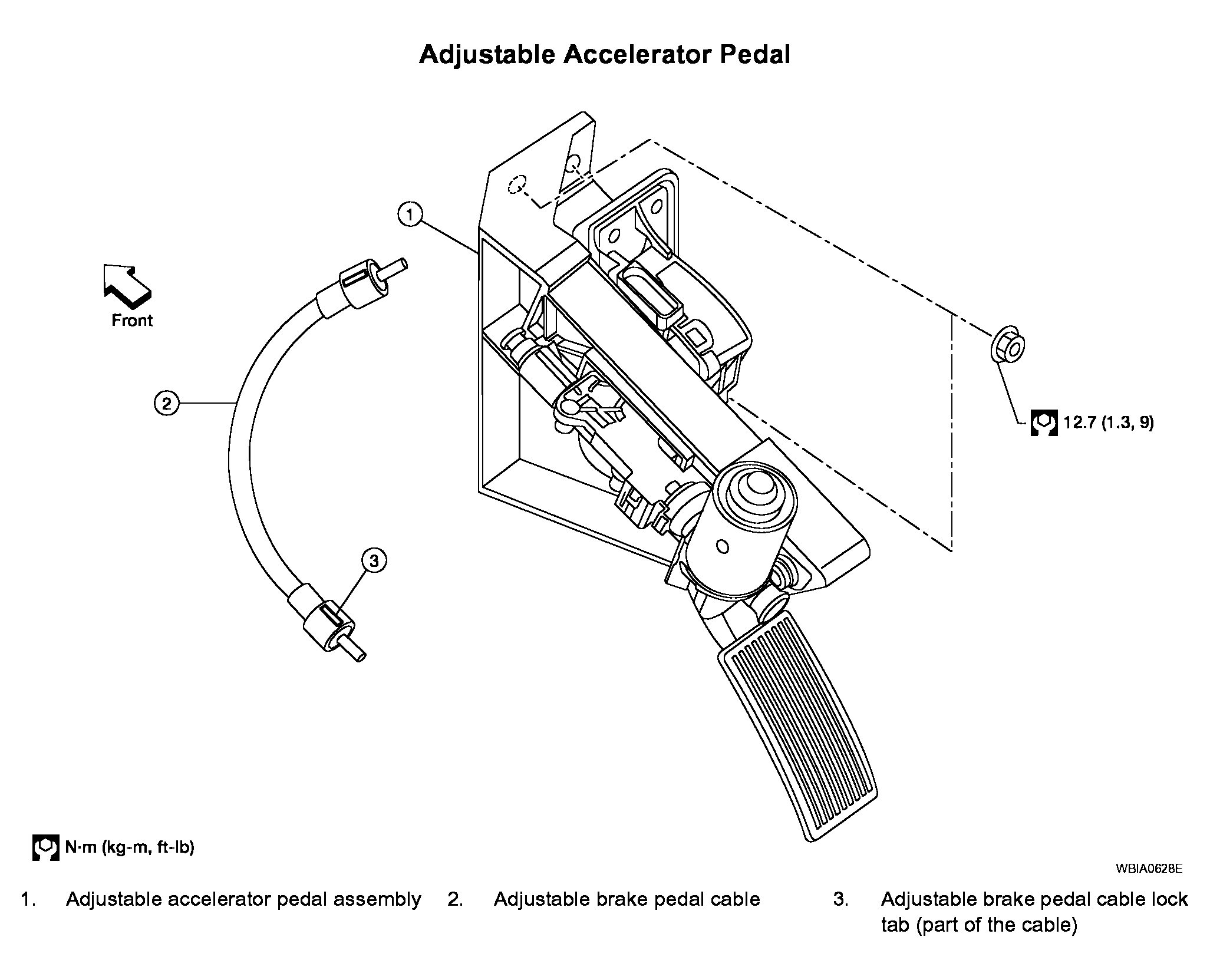 Adjustable Accelerator Pedal

1

Front

2

3

12.7 (1.3, 9)

N·m (kg-m, ft-lb)

WBIA0628E

1. Adjustable accelerator pedal assembly
2. Adjustable brake pedal cable
3. Adjustable brake pedal cable lock tab (part of the cable)