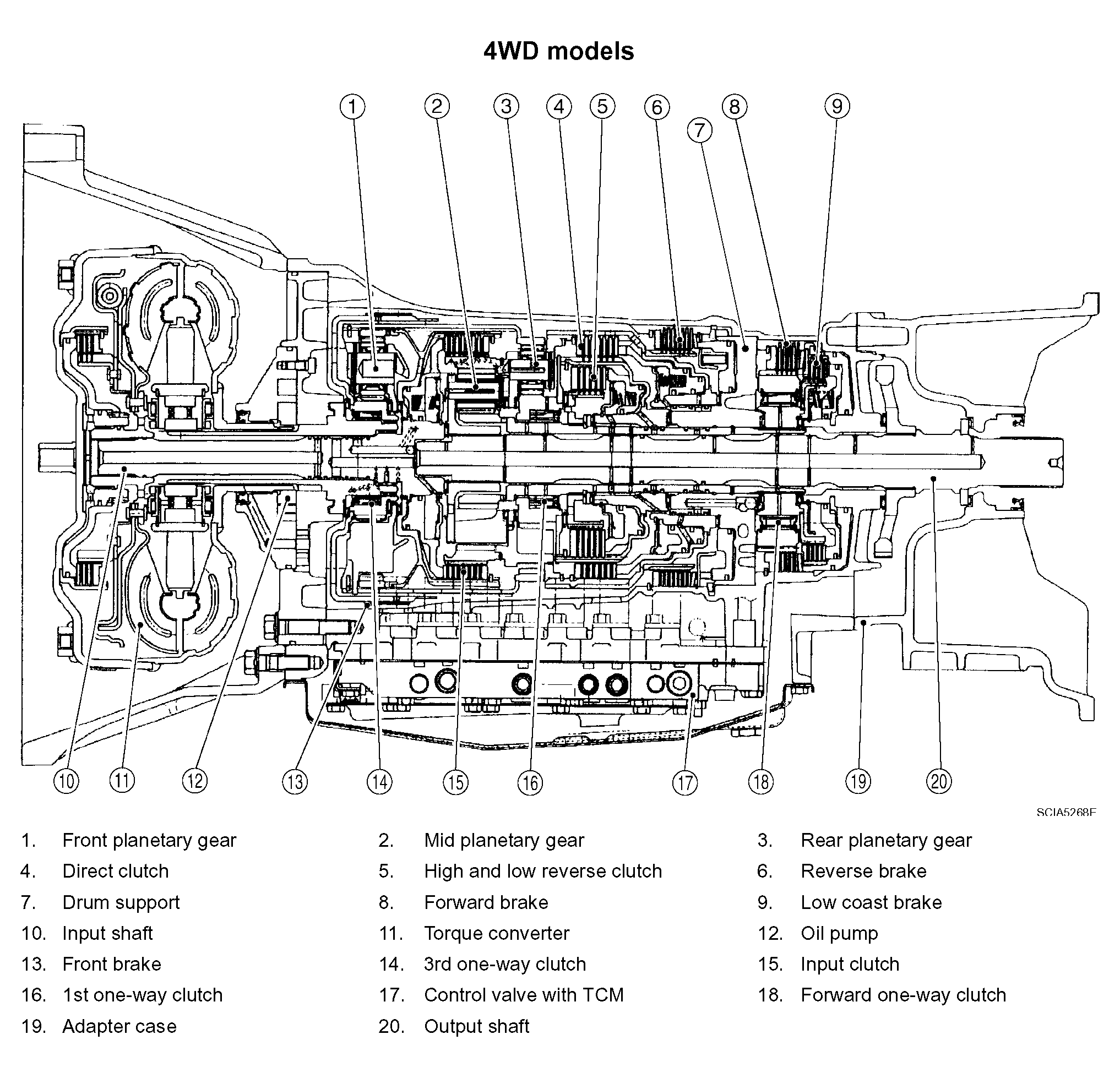 4WD models

1 2 3 4 5 6 7 8 9

10 11 12 13 14 15 16 17 18 19 20

SCIA5268E

1. Front planetary gear
2. Mid planetary gear
3. Rear planetary gear
4. Direct clutch
5. High and low reverse clutch
6. Reverse brake
7. Drum support
8. Forward brake
9. Low coast brake
10. Input shaft
11. Torque converter
12. Oil pump
13. Front brake
14. 3rd one-way clutch
15. Input clutch
16. 1st one-way clutch
17. Control valve with TCM
18. Forward one-way clutch
19. Adapter case
20. Output shaft